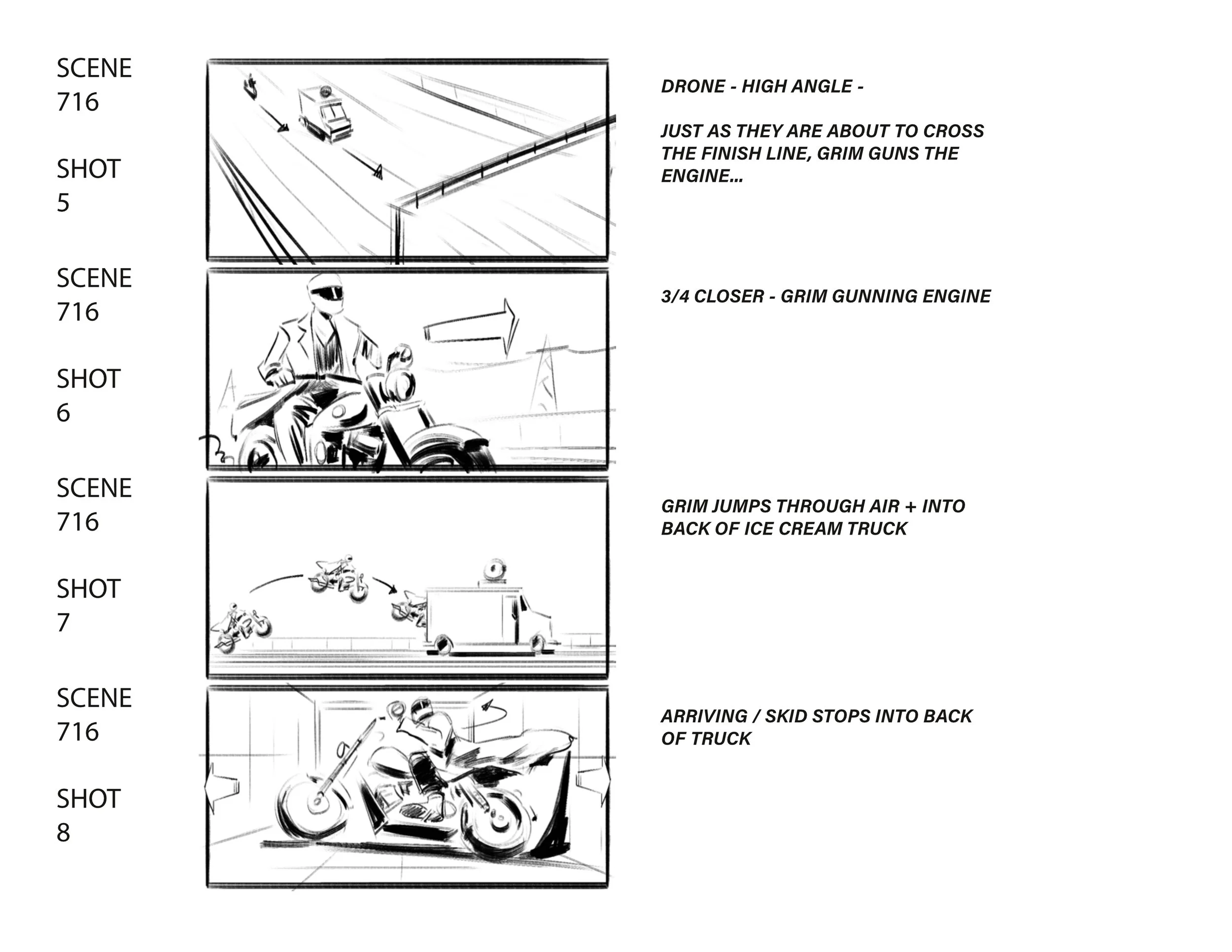 SCENE
716

SHOT
5

DRONE - HIGH ANGLE -

JUST AS THEY ARE ABOUT TO CROSS THE FINISH LINE, GRIM GUNS THE ENGINE...

SCENE
716

SHOT
6

3/4 CLOSER - GRIM GUNNING ENGINE

SCENE
716

SHOT
7

GRIM JUMPS THROUGH AIR + INTO BACK OF ICE CREAM TRUCK

SCENE
716

SHOT
8

ARRIVING / SKID STOPS INTO BACK OF TRUCK