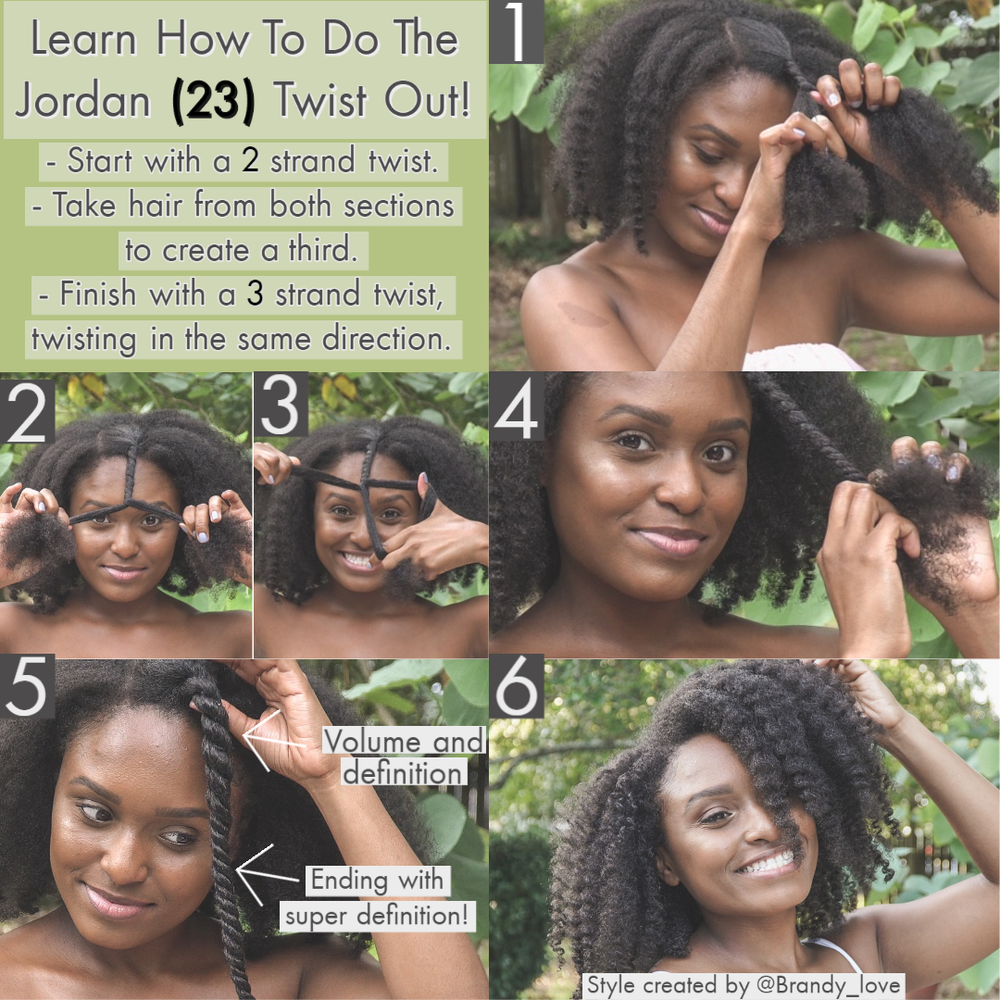 Learn How To Do The Jordan (23) Twist Out!

- Start with a 2 strand twist.
- Take hair from both sections to create a third.
- Finish with a 3 strand twist, twisting in the same direction.

1

2

3

4

5

Volume and definition

Ending with super definition!

6

Style created by @Brandy_love