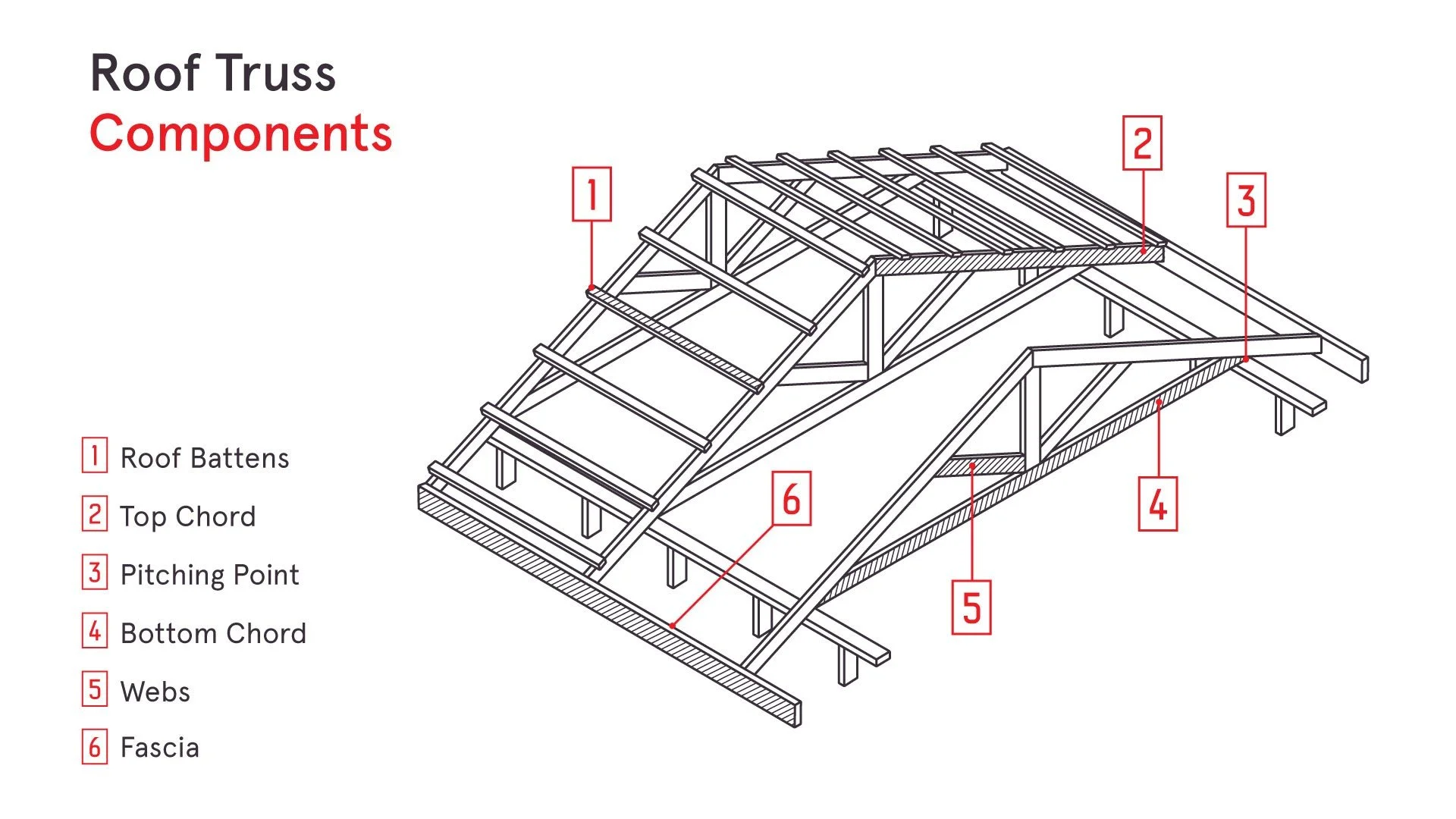 Roof Truss
Components

1 Roof Battens
2 Top Chord
3 Pitching Point
4 Bottom Chord
5 Webs
6 Fascia

1
2
3
6
4
5