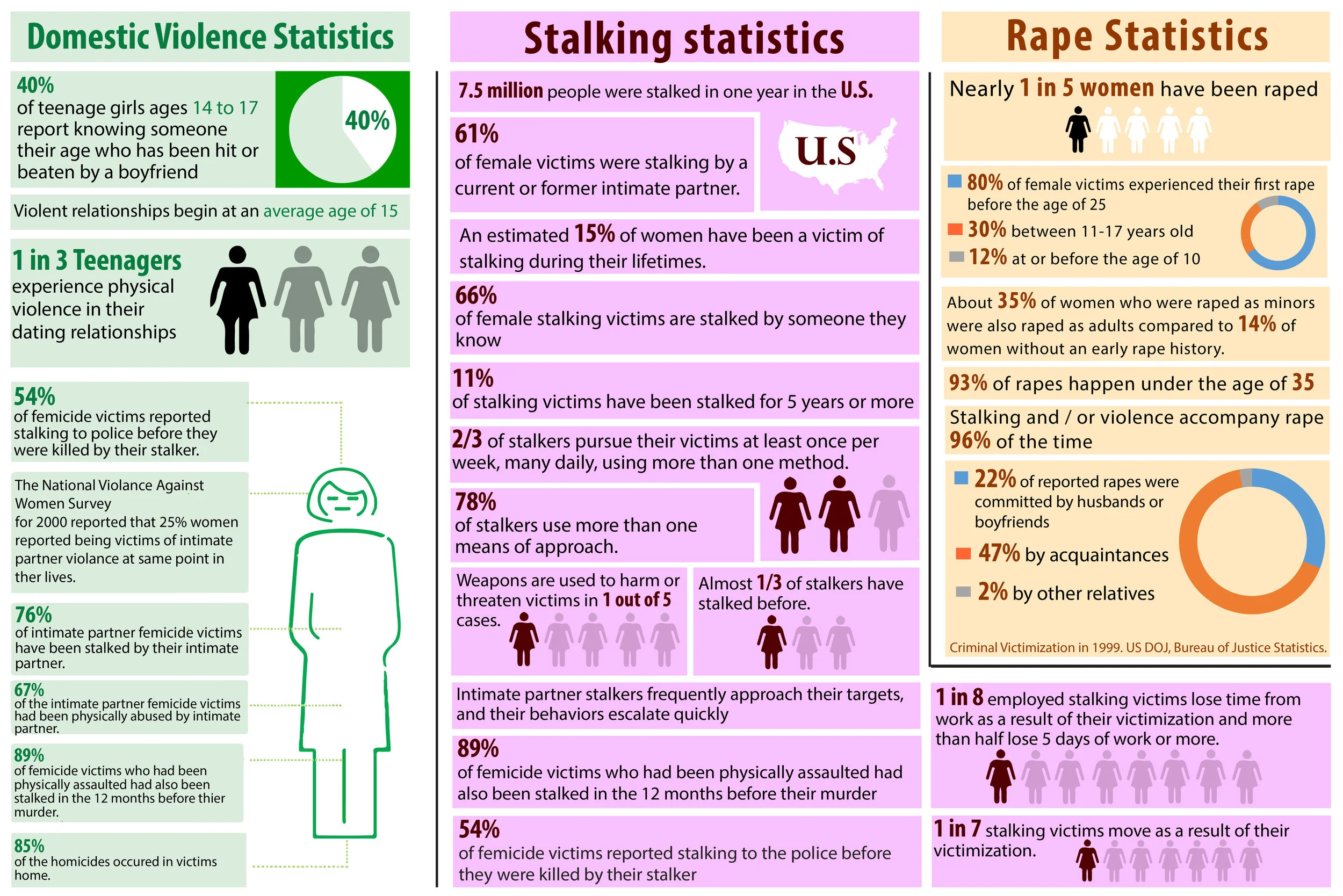 Domestic Violence Statistics

40%
of teenage girls ages 14 to 17 report knowing someone their age who has been hit or beaten by a boyfriend

40%

Violent relationships begin at an average age of 15

1 in 3 Teenagers
experience physical violence in their dating relationships

54%
of femicide victims reported stalking to police before they were killed by their stalker.

The National Violance Against Women Survey for 2000 reported that 25% women reported being victims of intimate partner violance at same point in ther lives.

76%
of intimate partner femicide victims have been stalked by their intimate partner.

67%
of the intimate partner femicide victims had been physically abused by intimate partner.

89%
of femicide victims who had been physically assaulted had also been stalked in the 12 months before thier murder.

85%
of the homicides occured in victims home.

Stalking statistics

7.5 million people were stalked in one year in the U.S.

61%
of female victims were stalking by a current or former intimate partner.

U.S

An estimated 15% of women have been a victim of stalking during their lifetimes.

66%
of female stalking victims are stalked by someone they know

11%
of stalking victims have been stalked for 5 years or more

2/3 of stalkers pursue their victims at least once per week, many daily, using more than one method.

78%
of stalkers use more than one means of approach.

Weapons are used to harm or threaten victims in 1 out of 5 cases.

Almost 1/3 of stalkers have stalked before.

Intimate partner stalkers frequently approach their targets, and their behaviors escalate quickly

89%
of femicide victims who had been physically assaulted had also been stalked in the 12 months before their murder

54%
of femicide victims reported stalking to the police before they were killed by their stalker

Rape Statistics

Nearly 1 in 5 women have been raped

80% of female victims experienced their first rape before the age of 25
30% between 11-17 years old
12% at or before the age of 10

About 35% of women who were raped as minors were also raped as adults compared to 14% of women without an early rape history.

93% of rapes happen under the age of 35

Stalking and / or violence accompany rape 96% of the time

22% of reported rapes were committed by husbands or boyfriends
47% by acquaintances
2% by other relatives

Criminal Victimization in 1999. US DOJ, Bureau of Justice Statistics.

1 in 8 employed stalking victims lose time from work as a result of their victimization and more than half lose 5 days of work or more.

1 in 7 stalking victims move as a result of their victimization.