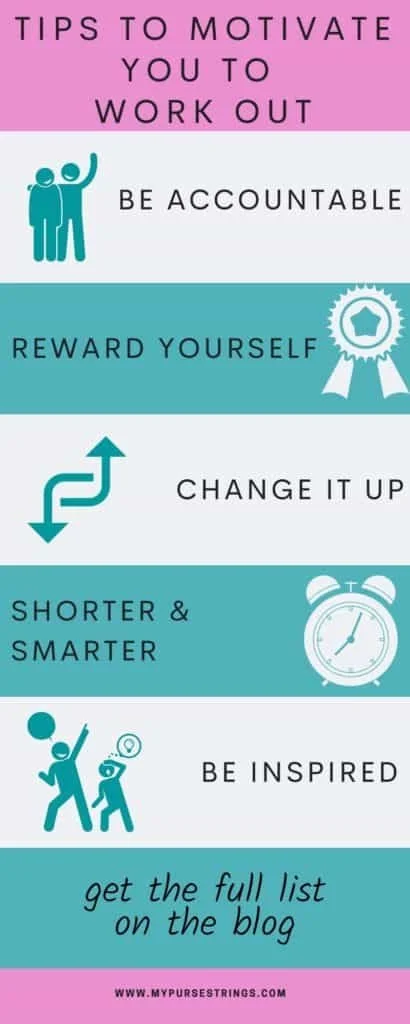 TIPS TO MOTIVATE YOU TO WORK OUT

BE ACCOUNTABLE

REWARD YOURSELF

CHANGE IT UP

SHORTER & SMARTER

BE INSPIRED

get the full list on the blog

WWW.MYPURSESTRINGS.COM