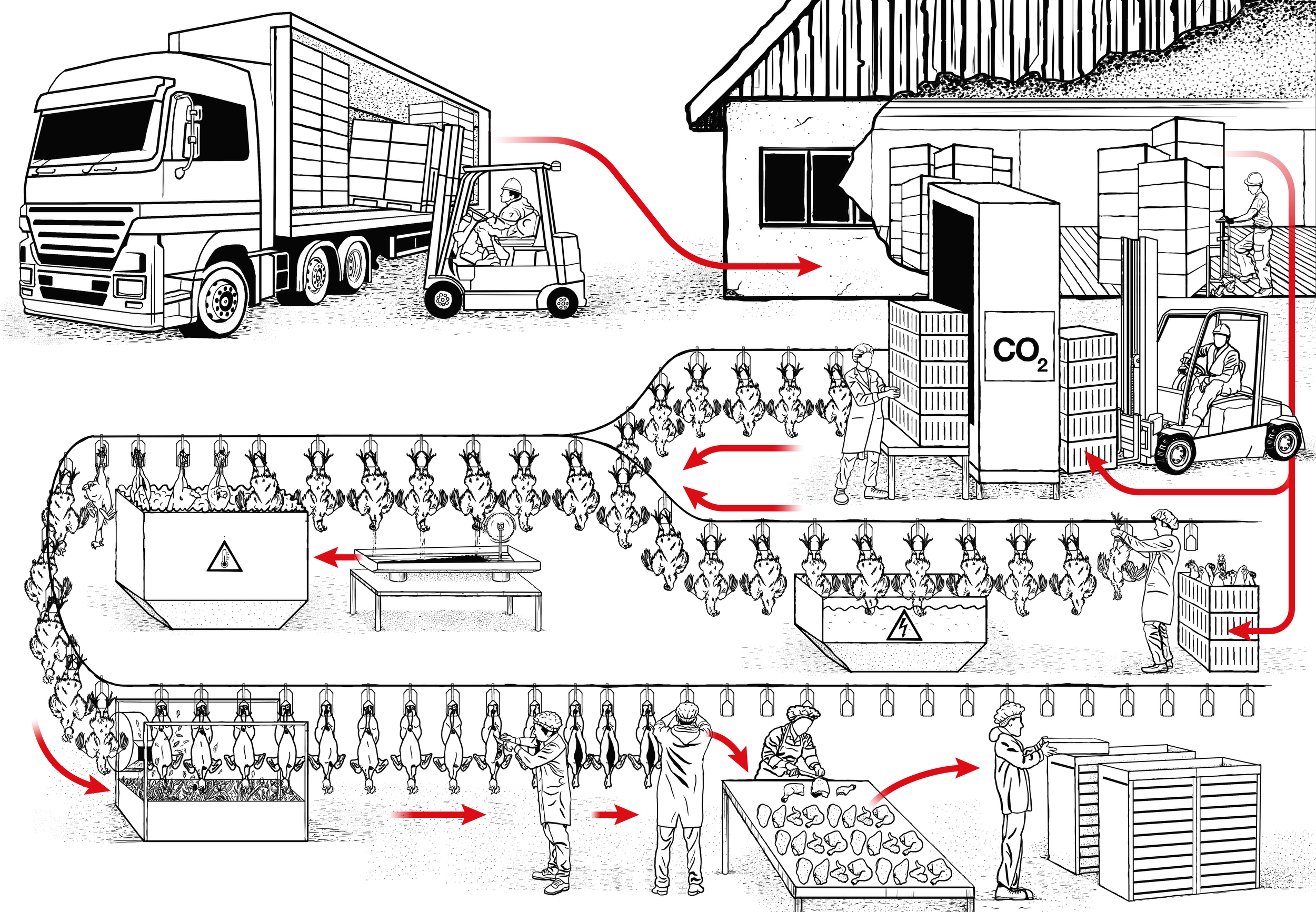 $CO_2$