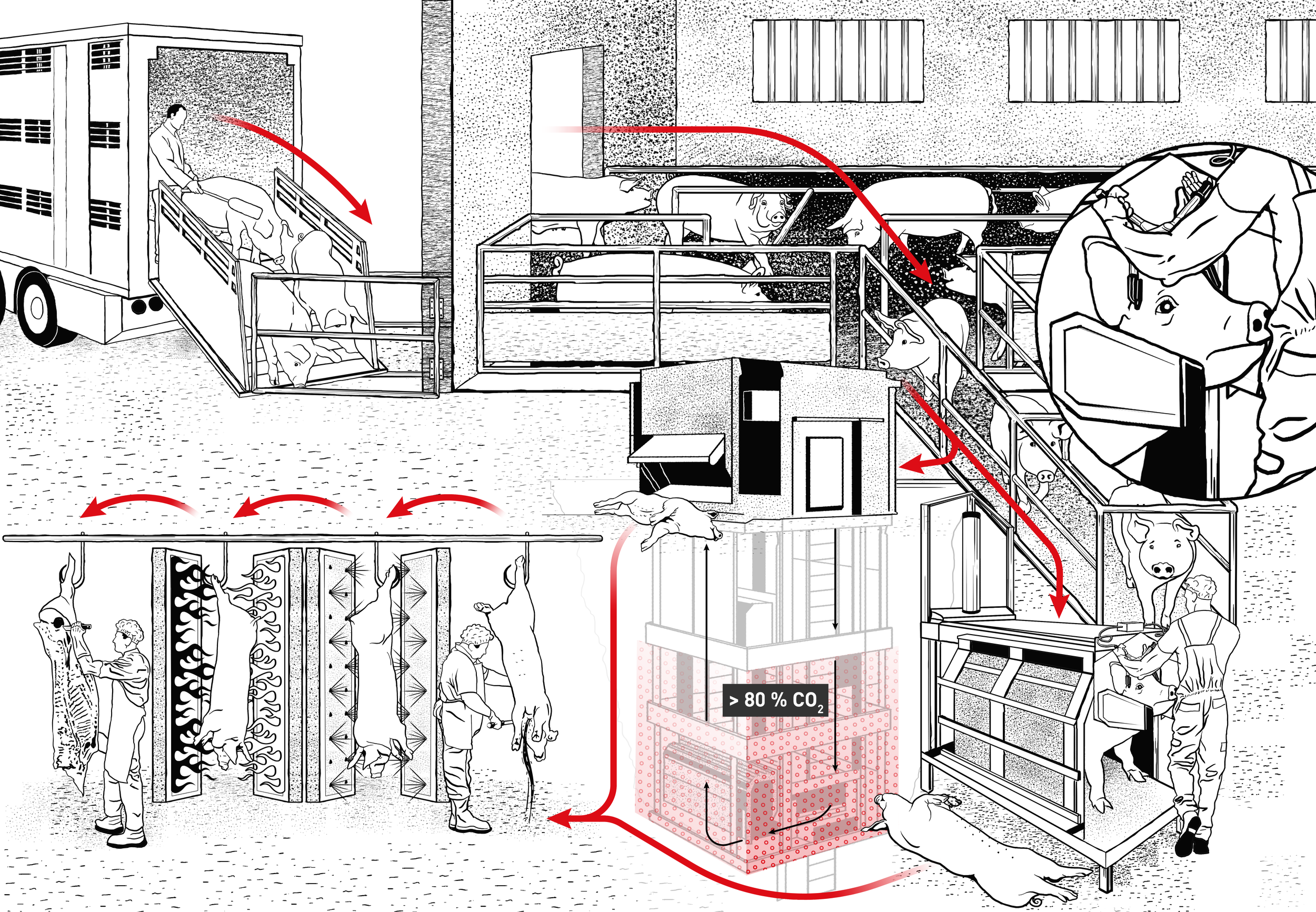 > 80 % $CO_2$