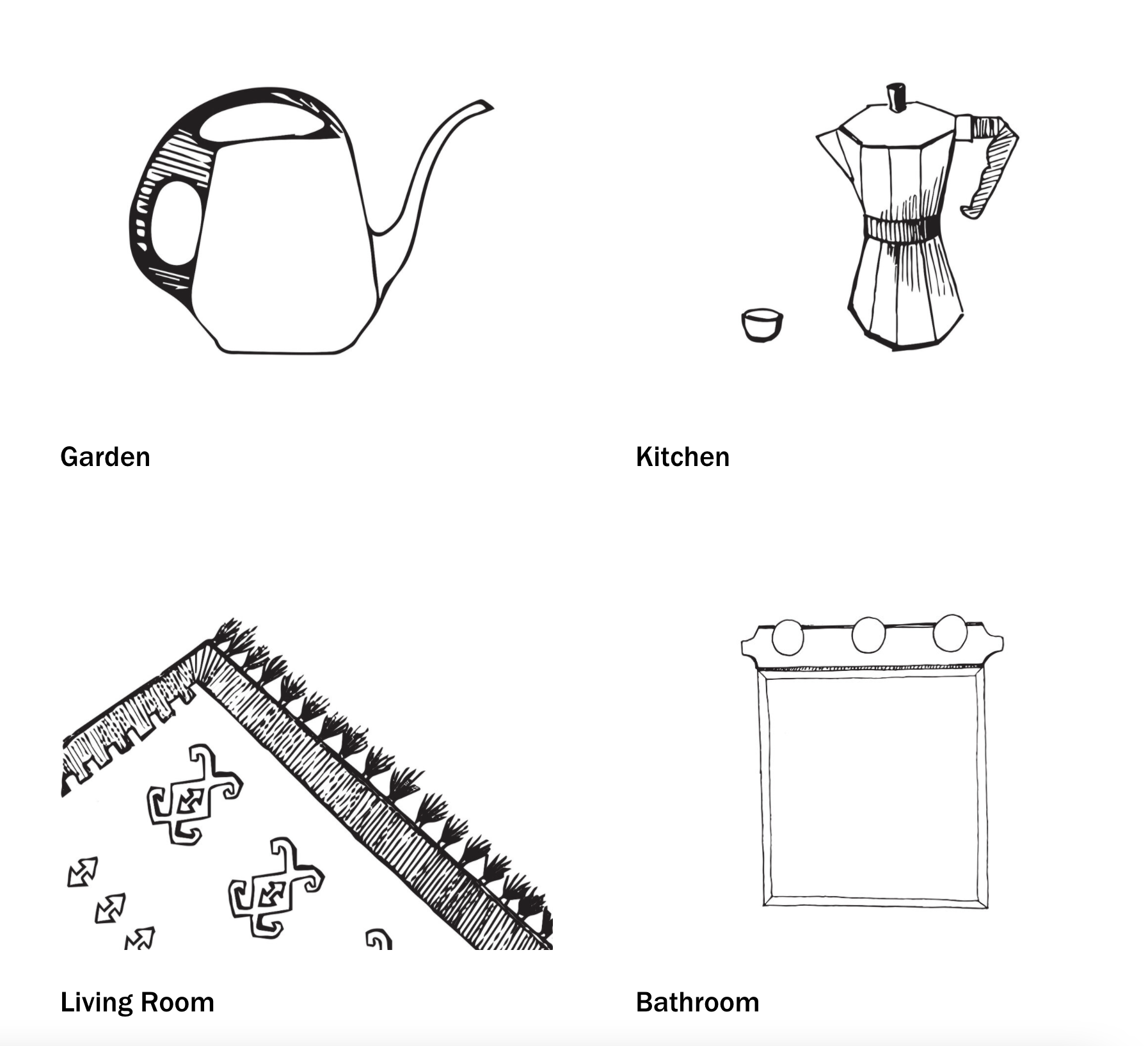 Garden

Kitchen

Living Room

Bathroom