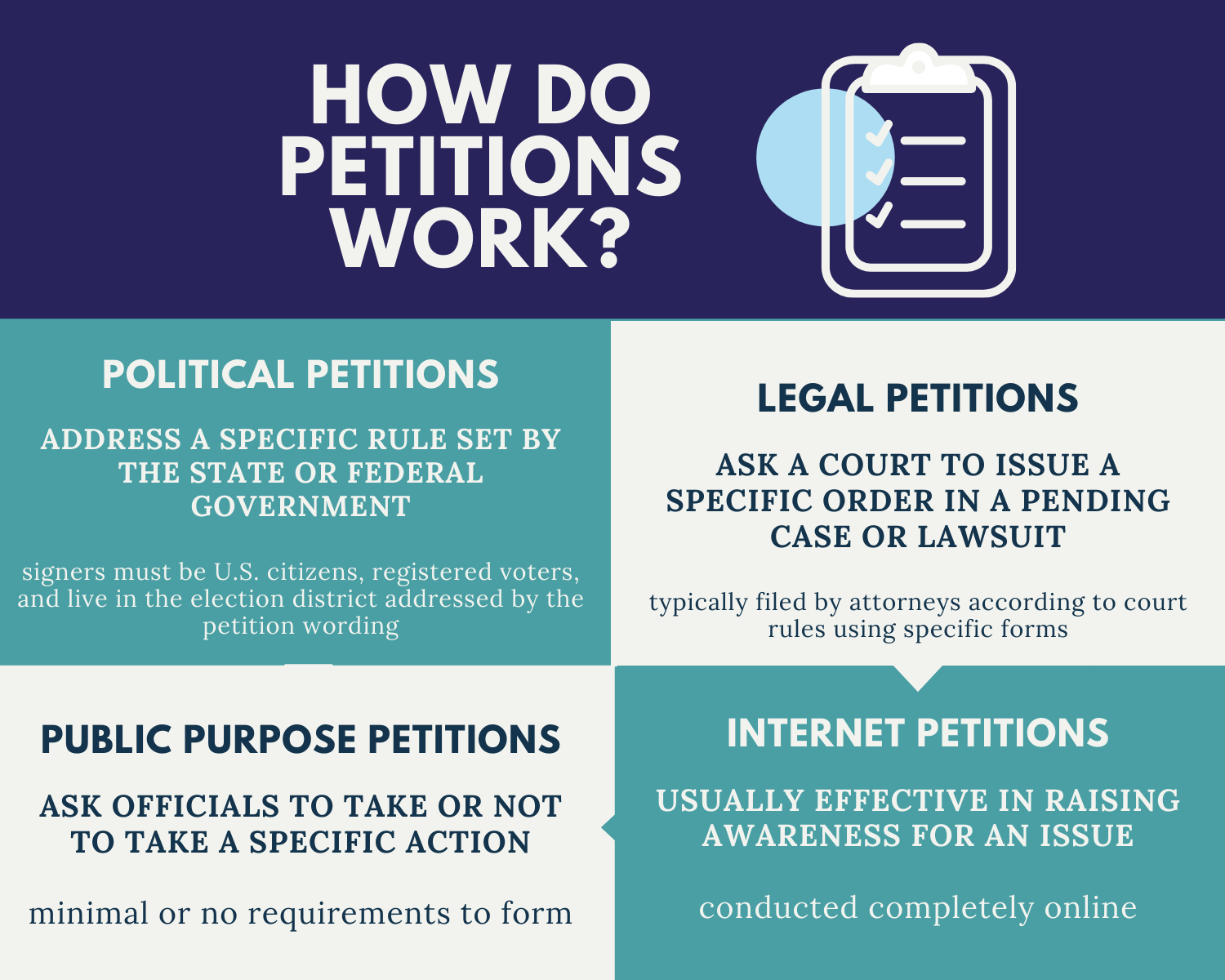 HOW DO PETITIONS WORK?

POLITICAL PETITIONS

ADDRESS A SPECIFIC RULE SET BY THE STATE OR FEDERAL GOVERNMENT

signers must be U.S. citizens, registered voters, and live in the election district addressed by the petition wording

LEGAL PETITIONS

ASK A COURT TO ISSUE A SPECIFIC ORDER IN A PENDING CASE OR LAWSUIT

typically filed by attorneys according to court rules using specific forms

PUBLIC PURPOSE PETITIONS

ASK OFFICIALS TO TAKE OR NOT TO TAKE A SPECIFIC ACTION

minimal or no requirements to form

INTERNET PETITIONS

USUALLY EFFECTIVE IN RAISING AWARENESS FOR AN ISSUE

conducted completely online