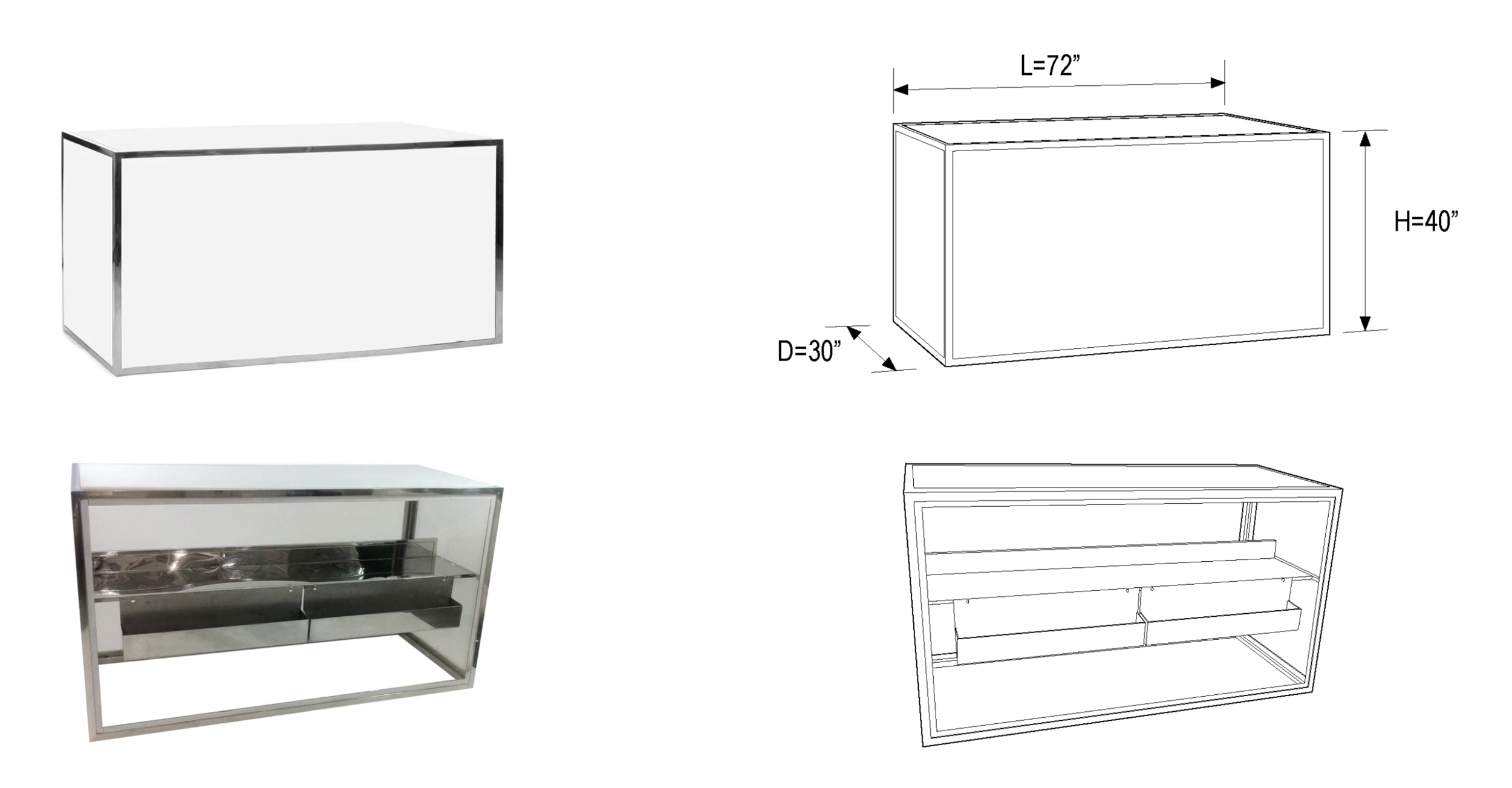 L=72”

H=40”

D=30”