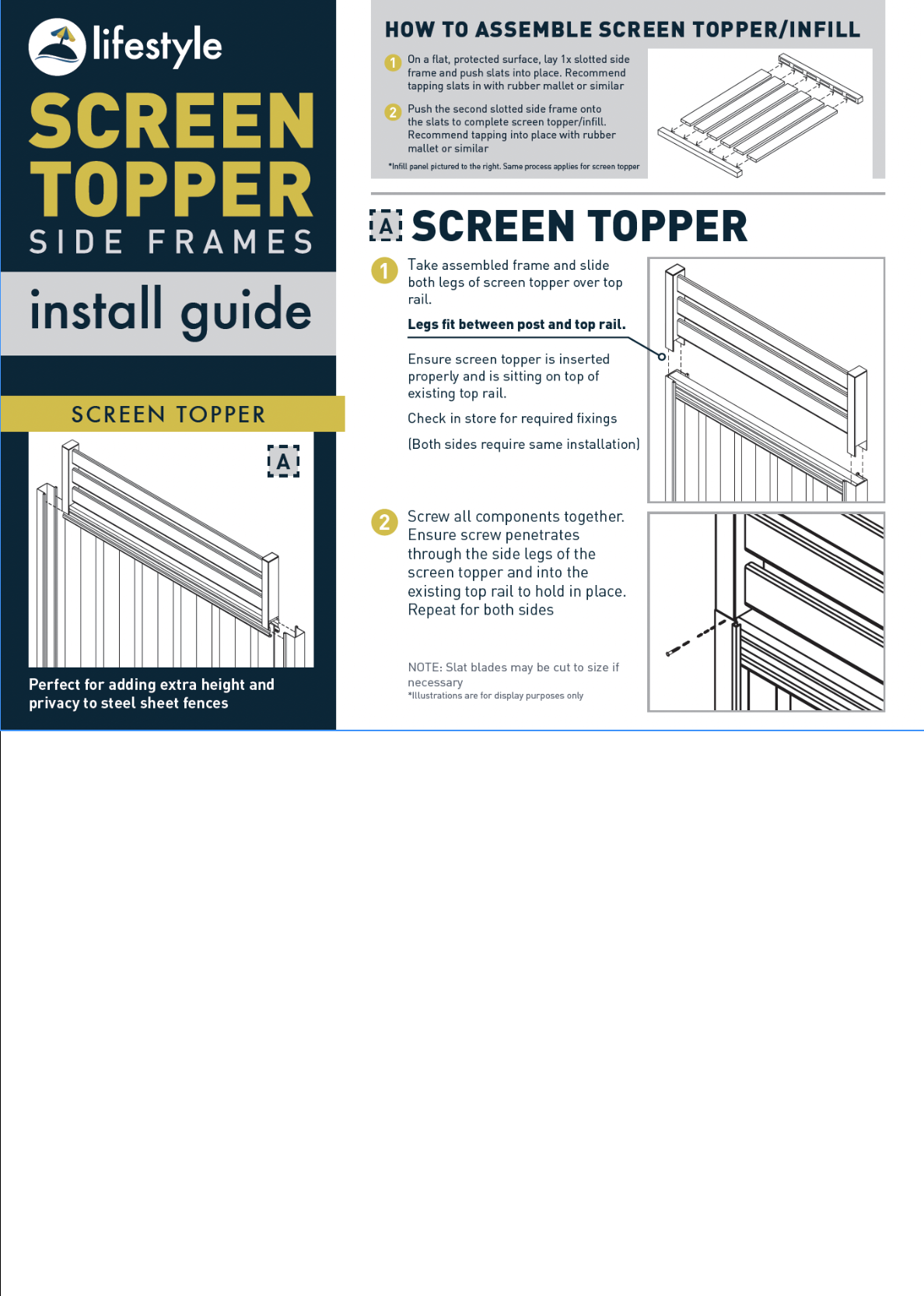 lifestyle

SCREEN TOPPER

SIDE FRAMES

install guide

SCREEN TOPPER

A

Perfect for adding extra height and privacy to steel sheet fences

HOW TO ASSEMBLE SCREEN TOPPER/INFILL

1 On a flat, protected surface, lay 1x slotted side frame and push slats into place. Recommend tapping slats in with rubber mallet or similar

2 Push the second slotted side frame onto the slats to complete screen topper/infill. Recommend tapping into place with rubber mallet or similar

*Infill panel pictured to the right. Same process applies for screen topper

A SCREEN TOPPER

1 Take assembled frame and slide both legs of screen topper over top rail.

Legs fit between post and top rail.

Ensure screen topper is inserted properly and is sitting on top of existing top rail.

Check in store for required fixings

(Both sides require same installation)

2 Screw all components together. Ensure screw penetrates through the side legs of the screen topper and into the existing top rail to hold in place. Repeat for both sides

NOTE: Slat blades may be cut to size if necessary

*Illustrations are for display purposes only