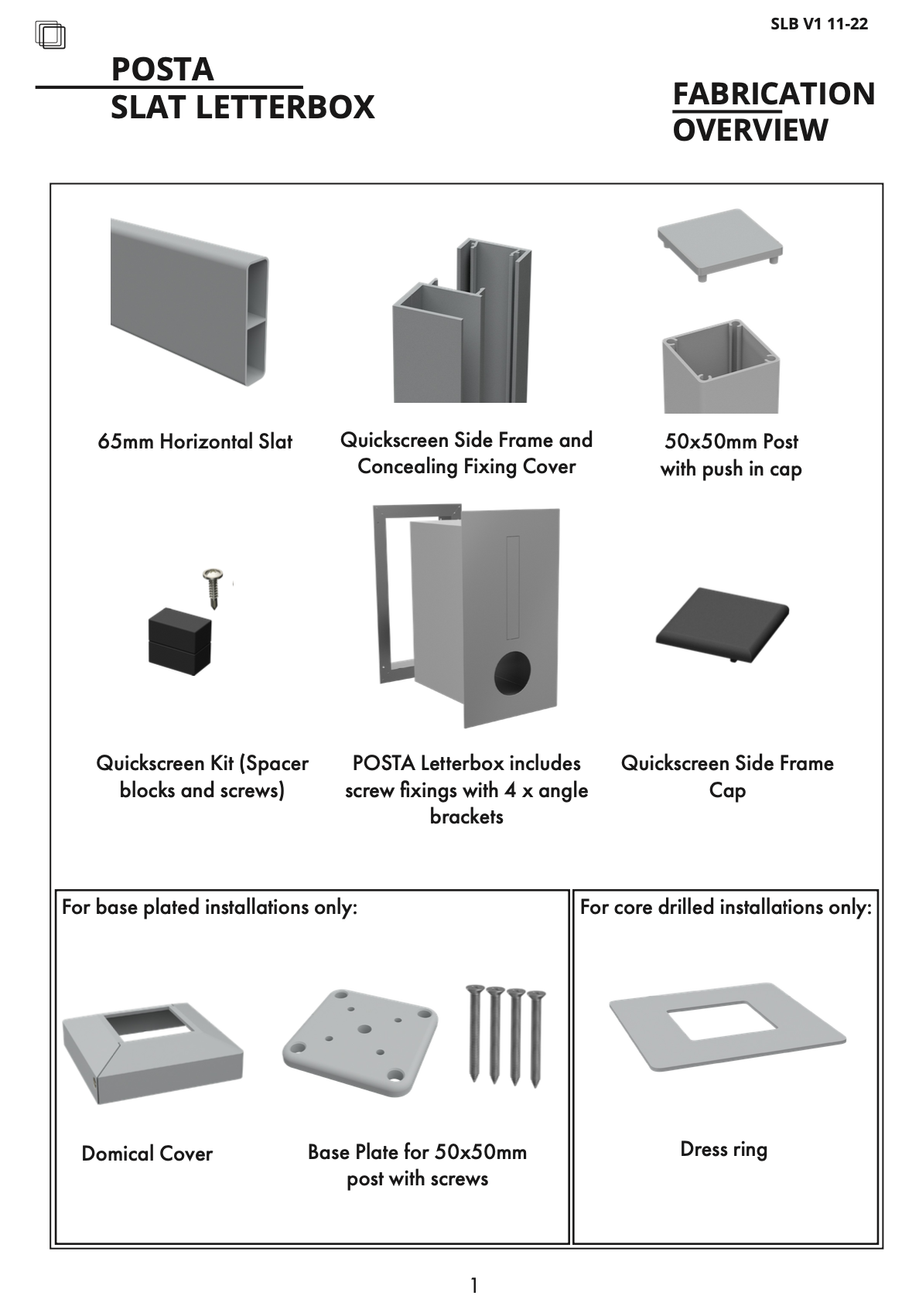 SLB V1 11-22

POSTA
SLAT LETTERBOX

FABRICATION
OVERVIEW

65mm Horizontal Slat

Quickscreen Side Frame and Concealing Fixing Cover

50x50mm Post with push in cap

Quickscreen Kit (Spacer blocks and screws)

POSTA Letterbox includes screw fixings with 4 x angle brackets

Quickscreen Side Frame Cap

For base plated installations only:

Domical Cover

Base Plate for 50x50mm post with screws

For core drilled installations only:

Dress ring

1