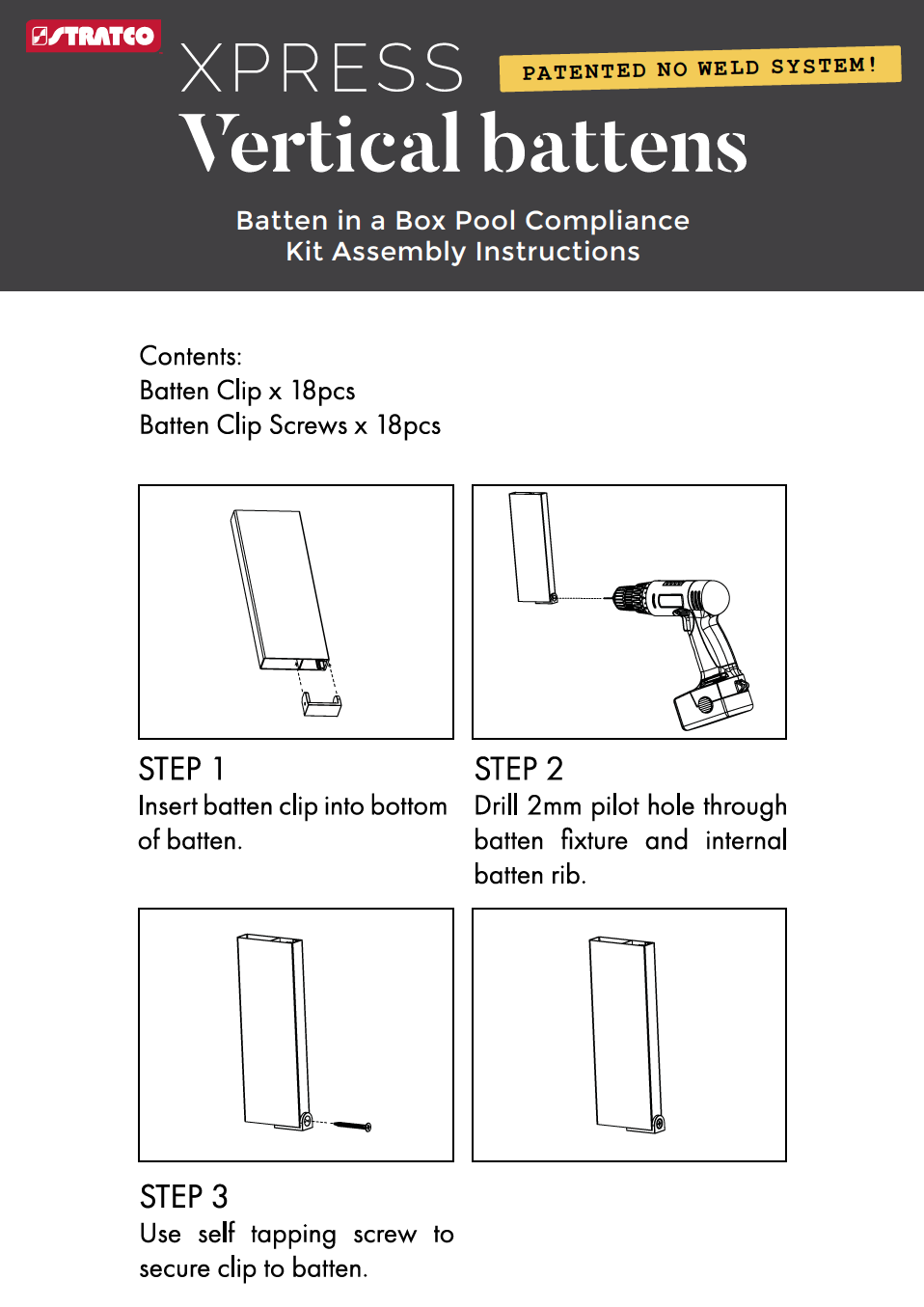 STRATCO

XPRESS

PATENTED NO WELD SYSTEM!

Vertical battens

Batten in a Box Pool Compliance
Kit Assembly Instructions

Contents:
Batten Clip x 18pcs
Batten Clip Screws x 18pcs

STEP 1
Insert batten clip into bottom of batten.

STEP 2
Drill 2mm pilot hole through batten fixture and internal batten rib.

STEP 3
Use self tapping screw to secure clip to batten.