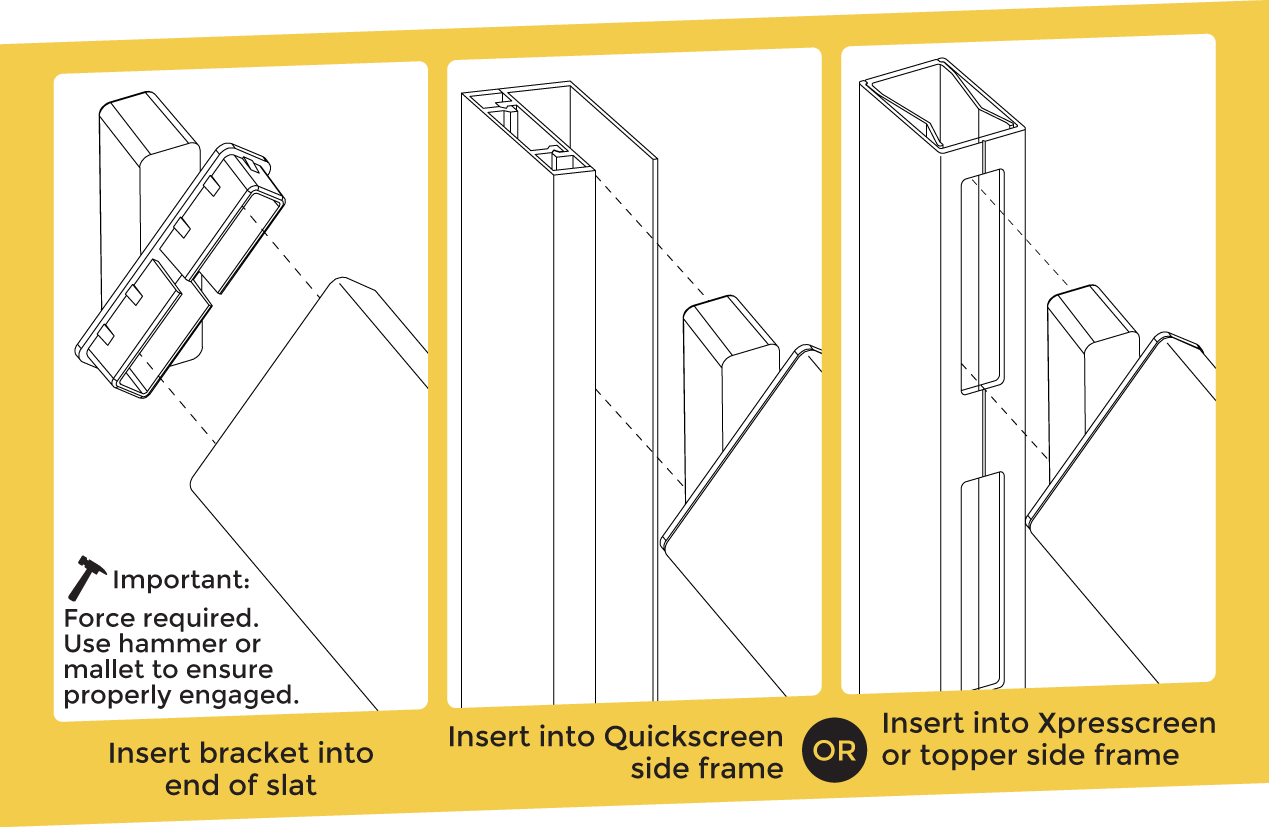 Important:
Force required. Use hammer or mallet to ensure properly engaged.

Insert bracket into end of slat

Insert into Quickscreen side frame

OR

Insert into Xpresscreen or topper side frame