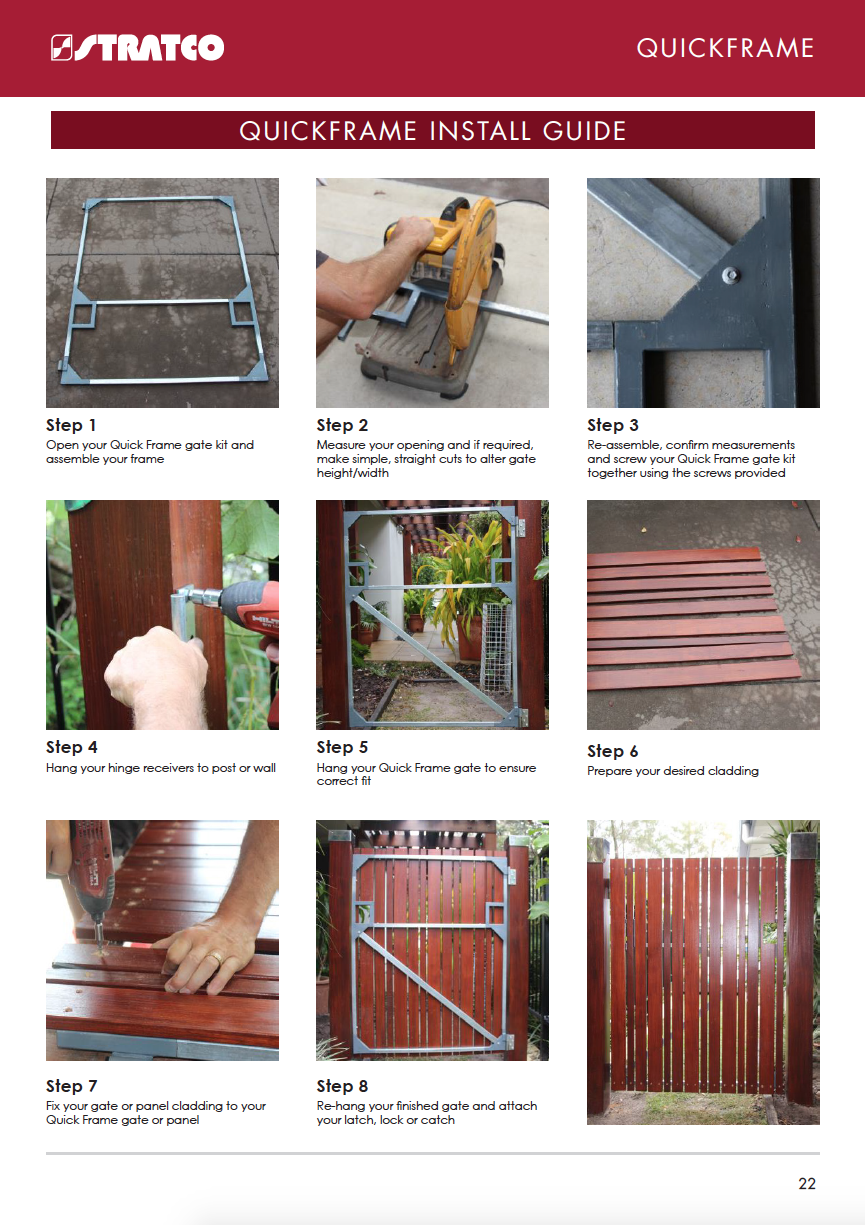 STRATCO

QUICKFRAME

QUICKFRAME INSTALL GUIDE

Step 1
Open your Quick Frame gate kit and assemble your frame

Step 2
Measure your opening and if required, make simple, straight cuts to alter gate height/width

Step 3
Re-assemble, confirm measurements and screw your Quick Frame gate kit together using the screws provided

Step 4
Hang your hinge receivers to post or wall

Step 5
Hang your Quick Frame gate to ensure correct fit

Step 6
Prepare your desired cladding

Step 7
Fix your gate or panel cladding to your Quick Frame gate or panel

Step 8
Re-hang your finished gate and attach your latch, lock or catch

22