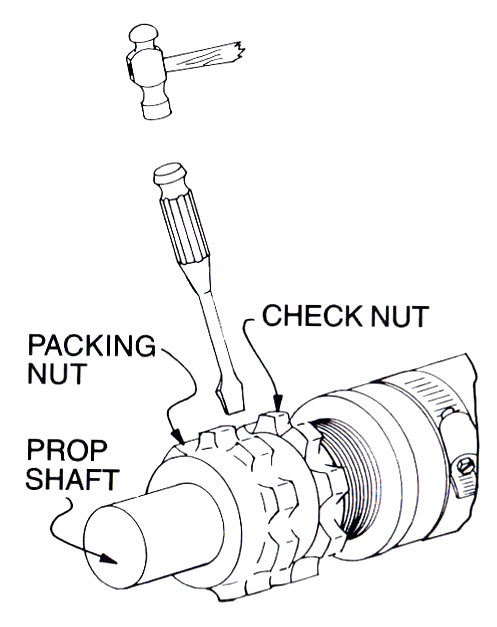 CHECK NUT

PACKING NUT

PROP SHAFT