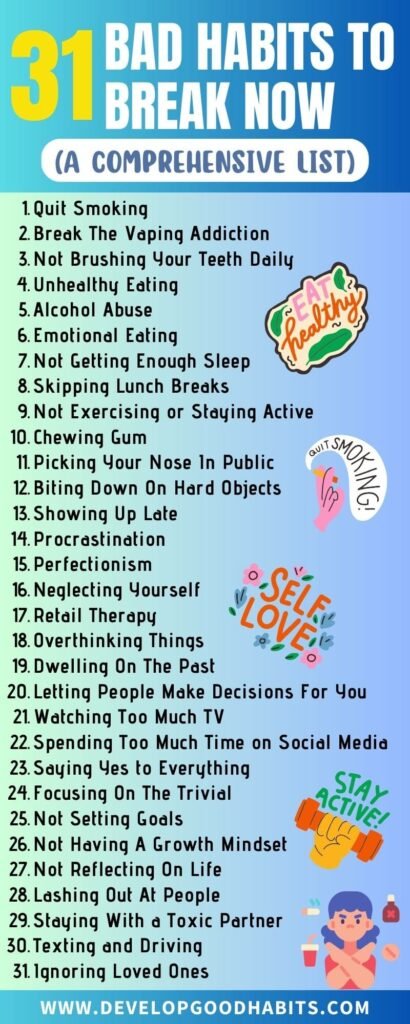 31 BAD HABITS TO BREAK NOW

(A COMPREHENSIVE LIST)

1. Quit Smoking
2. Break The Vaping Addiction
3. Not Brushing Your Teeth Daily
4. Unhealthy Eating
5. Alcohol Abuse
6. Emotional Eating
7. Not Getting Enough Sleep
8. Skipping Lunch Breaks
9. Not Exercising or Staying Active
10. Chewing Gum
11. Picking Your Nose In Public
12. Biting Down On Hard Objects
13. Showing Up Late
14. Procrastination
15. Perfectionism
16. Neglecting Yourself
17. Retail Therapy
18. Overthinking Things
19. Dwelling On The Past
20. Letting People Make Decisions For You
21. Watching Too Much TV
22. Spending Too Much Time on Social Media
23. Saying Yes to Everything
24. Focusing On The Trivial
25. Not Setting Goals
26. Not Having A Growth Mindset
27. Not Reflecting On Life
28. Lashing Out At People
29. Staying With a Toxic Partner
30. Texting and Driving
31. Ignoring Loved Ones

EAT healthy

QUIT SMOKING!

SELF LOVE

STAY ACTIVE!

WWW.DEVELOPGOODHABITS.COM