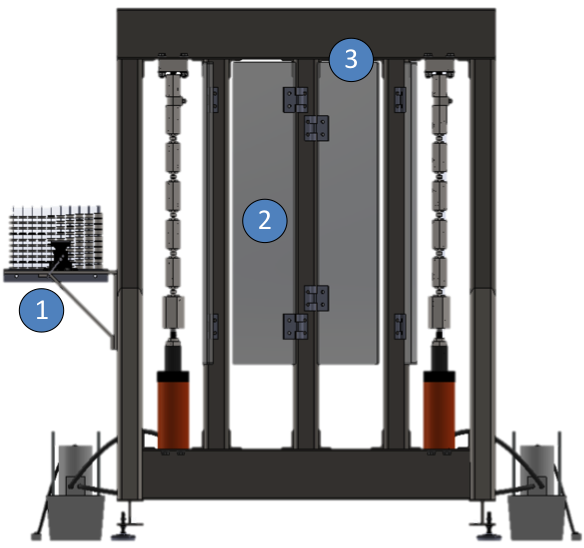 3
2
1