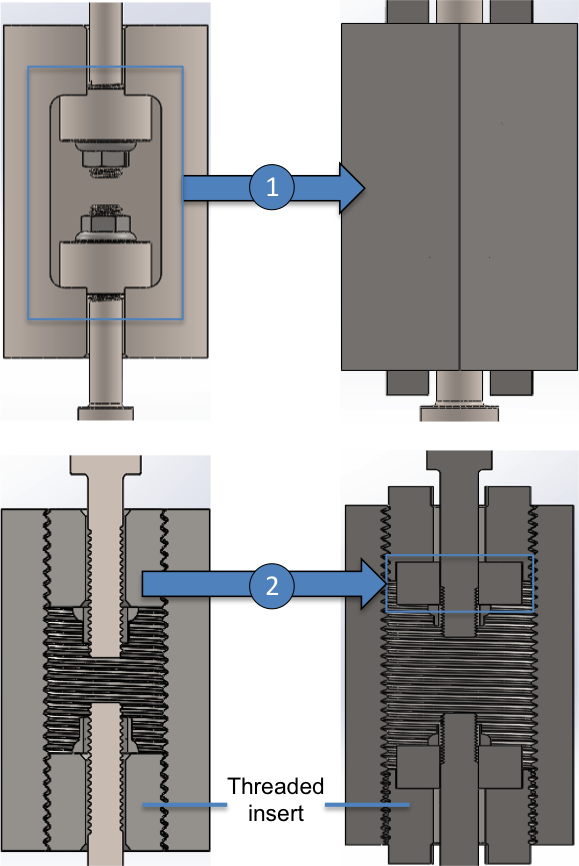 1

2

Threaded insert