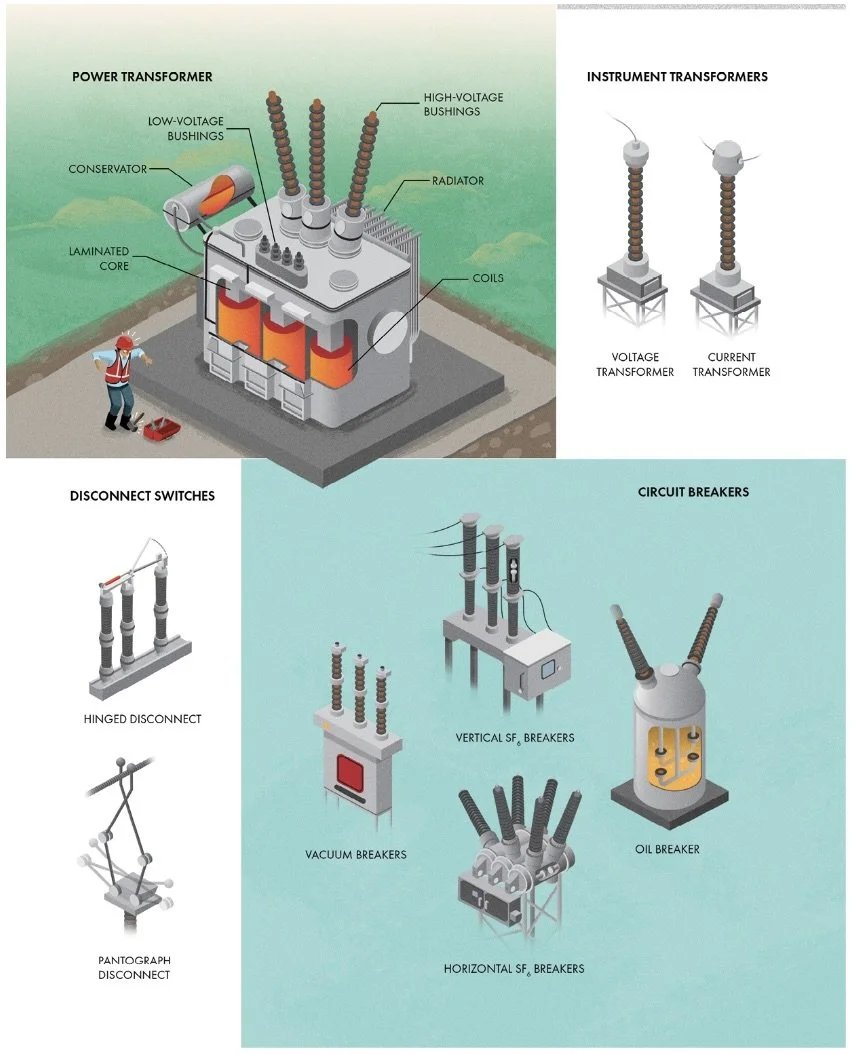 POWER TRANSFORMER

LOW-VOLTAGE BUSHINGS

HIGH-VOLTAGE BUSHINGS

CONSERVATOR

RADIATOR

LAMINATED CORE

COILS

INSTRUMENT TRANSFORMERS

VOLTAGE TRANSFORMER

CURRENT TRANSFORMER

DISCONNECT SWITCHES

HINGED DISCONNECT

PANTOGRAPH DISCONNECT

CIRCUIT BREAKERS

VERTICAL $SF_6$ BREAKERS

VACUUM BREAKERS

OIL BREAKER

HORIZONTAL $SF_6$ BREAKERS