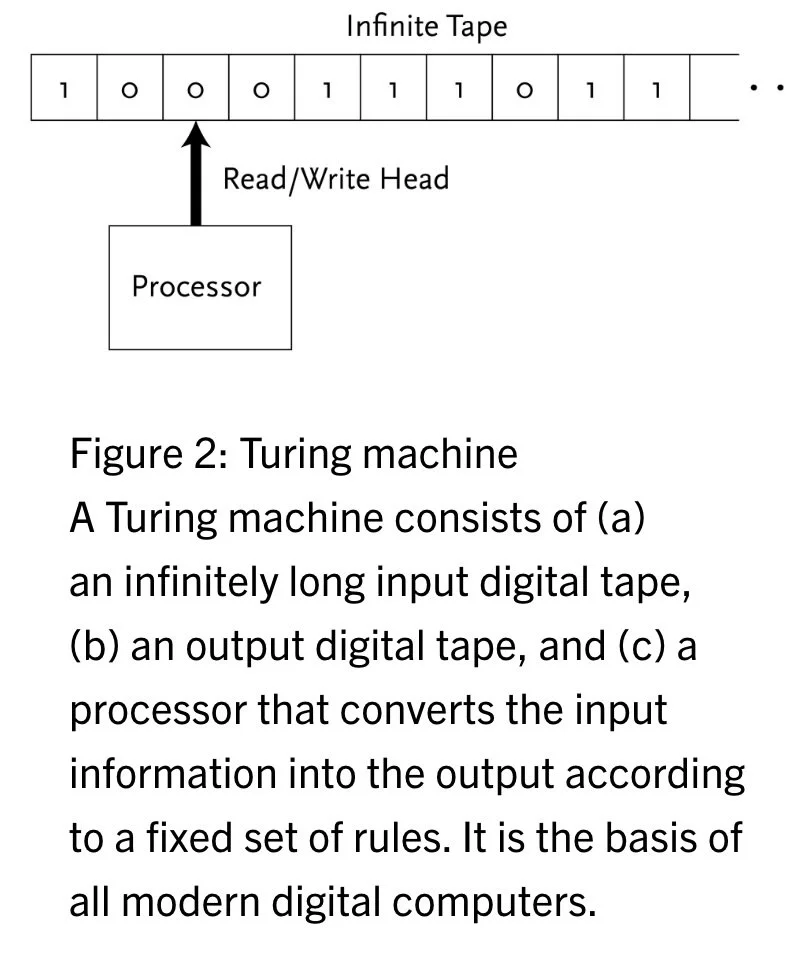 Infinite Tape

1 0 0 0 1 1 1 0 1 1 . .

Read/Write Head

Processor

Figure 2: Turing machine
A Turing machine consists of (a) an infinitely long input digital tape, (b) an output digital tape, and (c) a processor that converts the input information into the output according to a fixed set of rules. It is the basis of all modern digital computers.