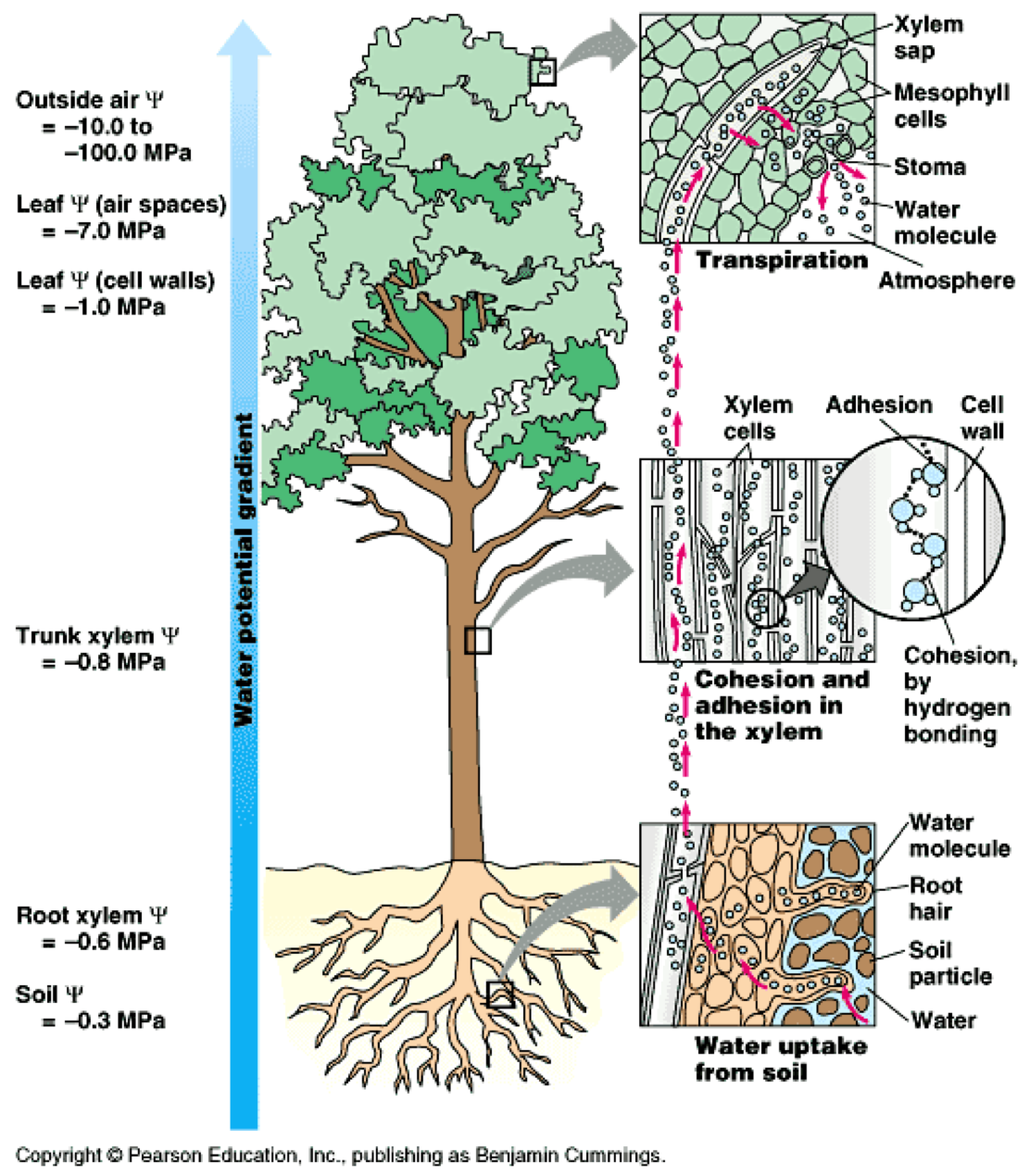 Outside air $\Psi$
= –10.0 to
–100.0 MPa

Leaf $\Psi$ (air spaces)
= –7.0 MPa

Leaf $\Psi$ (cell walls)
= –1.0 MPa

Trunk xylem $\Psi$
= –0.8 MPa

Root xylem $\Psi$
= –0.6 MPa

Soil $\Psi$
= –0.3 MPa

Water potential gradient

Xylem sap

Mesophyll cells

Stoma

Water molecule

Transpiration

Atmosphere

Xylem cells

Adhesion

Cell wall

Cohesion and adhesion in the xylem

Cohesion, by hydrogen bonding

Water molecule

Root hair

Soil particle

Water

Water uptake from soil

Copyright © Pearson Education, Inc., publishing as Benjamin Cummings.