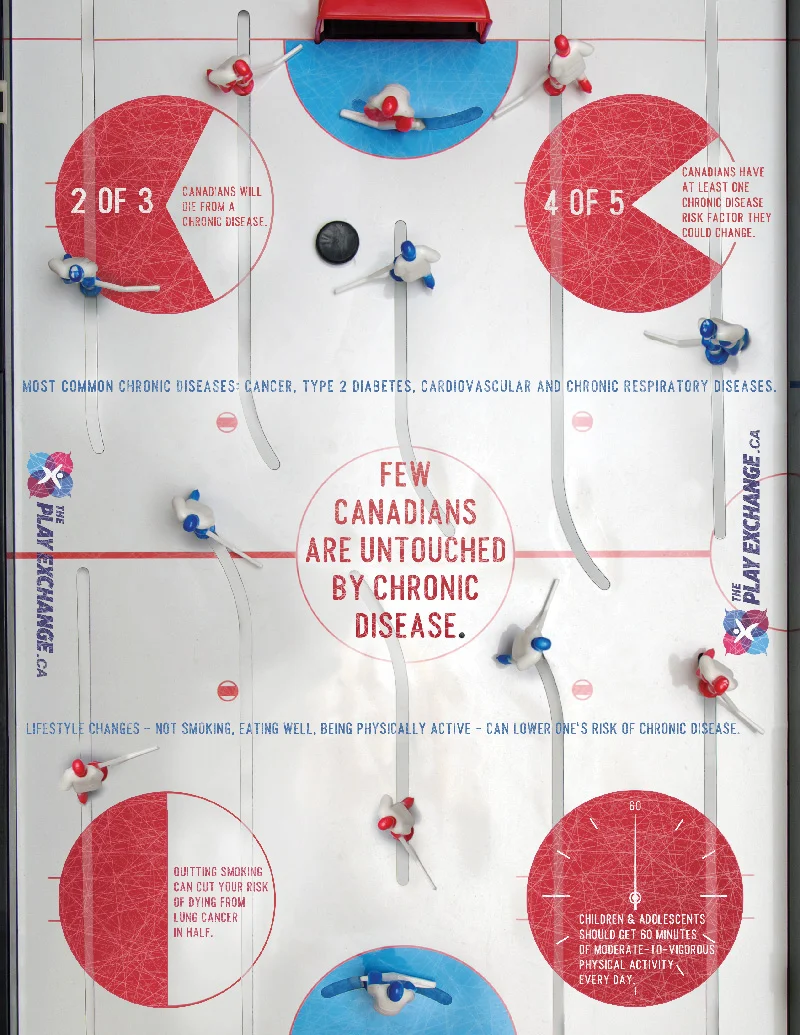 2 OF 3

CANADIANS WILL DIE FROM A CHRONIC DISEASE.

4 OF 5

CANADIANS HAVE AT LEAST ONE CHRONIC DISEASE RISK FACTOR THEY COULD CHANGE.

MOST COMMON CHRONIC DISEASES: CANCER, TYPE 2 DIABETES, CARDIOVASCULAR AND CHRONIC RESPIRATORY DISEASES.

THE PLAY EXCHANGE.CA

FEW CANADIANS ARE UNTOUCHED BY CHRONIC DISEASE.

THE PLAY EXCHANGE.CA

LIFESTYLE CHANGES – NOT SMOKING, EATING WELL, BEING PHYSICALLY ACTIVE – CAN LOWER ONE'S RISK OF CHRONIC DISEASE.

QUITTING SMOKING CAN CUT YOUR RISK OF DYING FROM LUNG CANCER IN HALF.

60

CHILDREN & ADOLESCENTS SHOULD GET 60 MINUTES OF MODERATE-TO-VIGOROUS PHYSICAL ACTIVITY EVERY DAY.