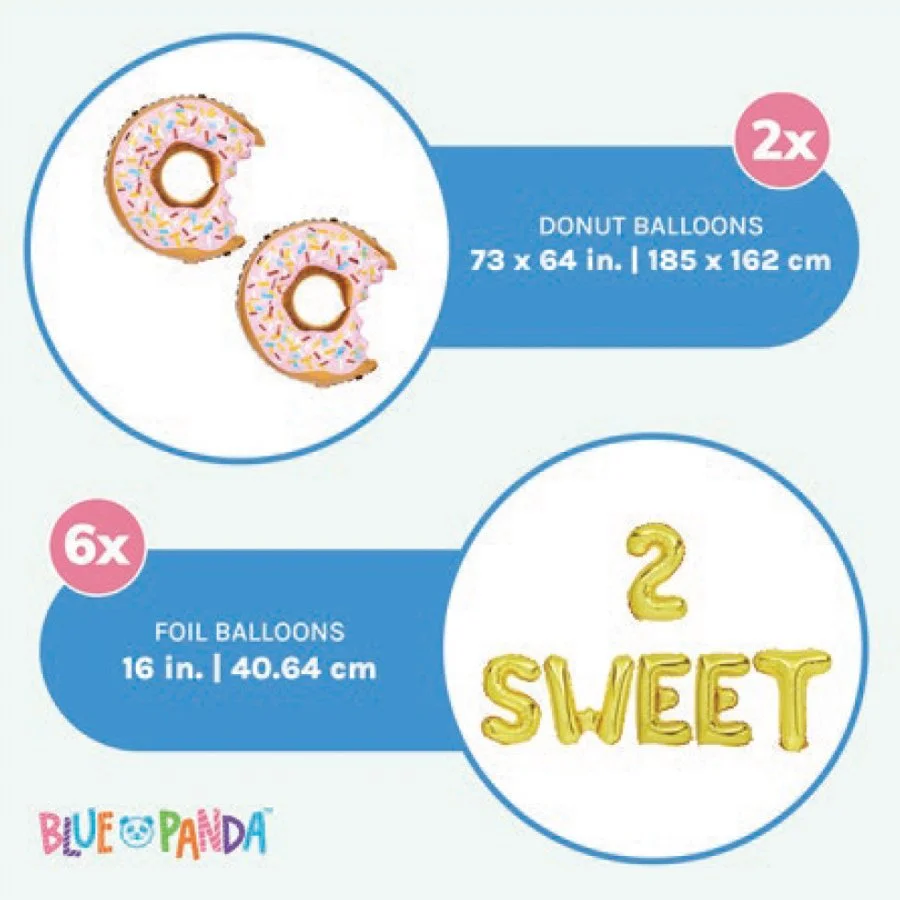 2x

DONUT BALLOONS
73 x 64 in. | 185 x 162 cm

6x

FOIL BALLOONS
16 in. | 40.64 cm

2
SWEET

BLUE PANDA™