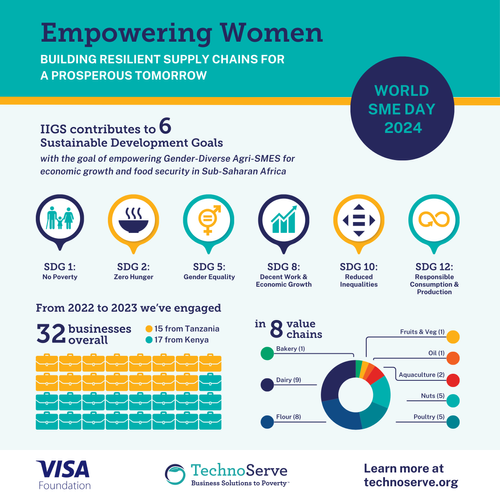 Empowering Women

BUILDING RESILIENT SUPPLY CHAINS FOR A PROSPEROUS TOMORROW

WORLD SME DAY 2024

IIGS contributes to 6 Sustainable Development Goals

with the goal of empowering Gender-Diverse Agri-SMES for economic growth and food security in Sub-Saharan Africa

SDG 1: No Poverty

SDG 2: Zero Hunger

SDG 5: Gender Equality

SDG 8: Decent Work & Economic Growth

SDG 10: Reduced Inequalities

SDG 12: Responsible Consumption & Production

From 2022 to 2023 we've engaged

32 businesses overall

15 from Tanzania

17 from Kenya

in 8 value chains

Bakery (1)

Dairy (9)

Flour (8)

Fruits & Veg (1)

Oil (1)

Aquaculture (2)

Nuts (5)

Poultry (5)

VISA Foundation

TechnoServe
Business Solutions to Poverty™

Learn more at technoserve.org