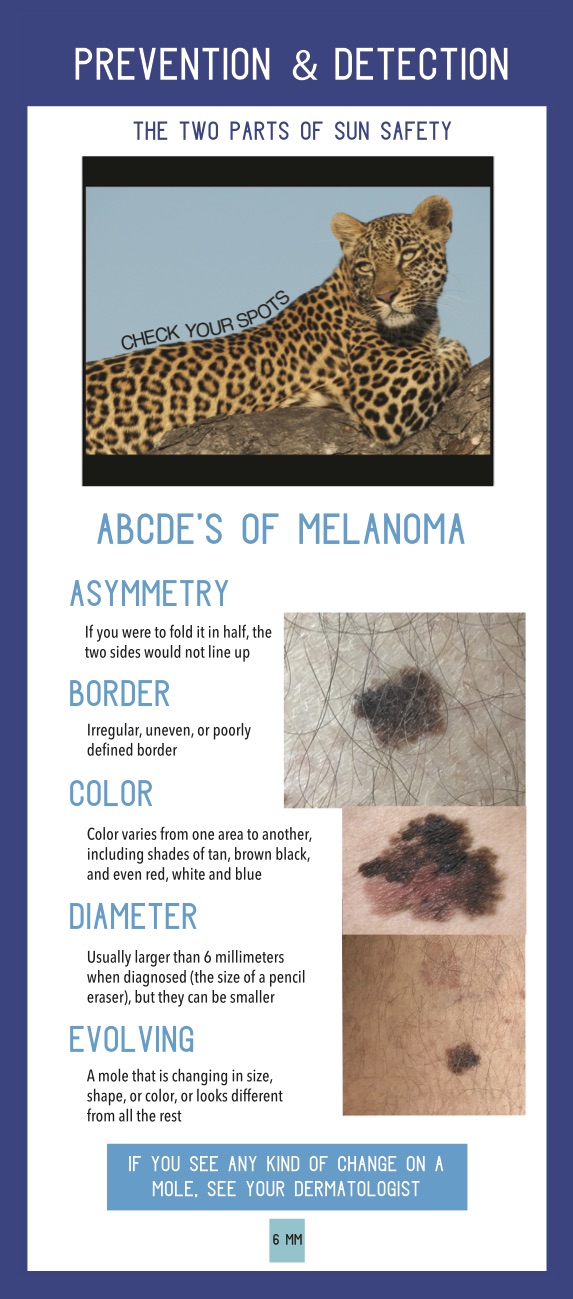 PREVENTION & DETECTION

THE TWO PARTS OF SUN SAFETY

CHECK YOUR SPOTS

ABCDE'S OF MELANOMA

ASYMMETRY

If you were to fold it in half, the two sides would not line up

BORDER

Irregular, uneven, or poorly defined border

COLOR

Color varies from one area to another, including shades of tan, brown black, and even red, white and blue

DIAMETER

Usually larger than 6 millimeters when diagnosed (the size of a pencil eraser), but they can be smaller

EVOLVING

A mole that is changing in size, shape, or color, or looks different from all the rest

IF YOU SEE ANY KIND OF CHANGE ON A MOLE, SEE YOUR DERMATOLOGIST

6 MM