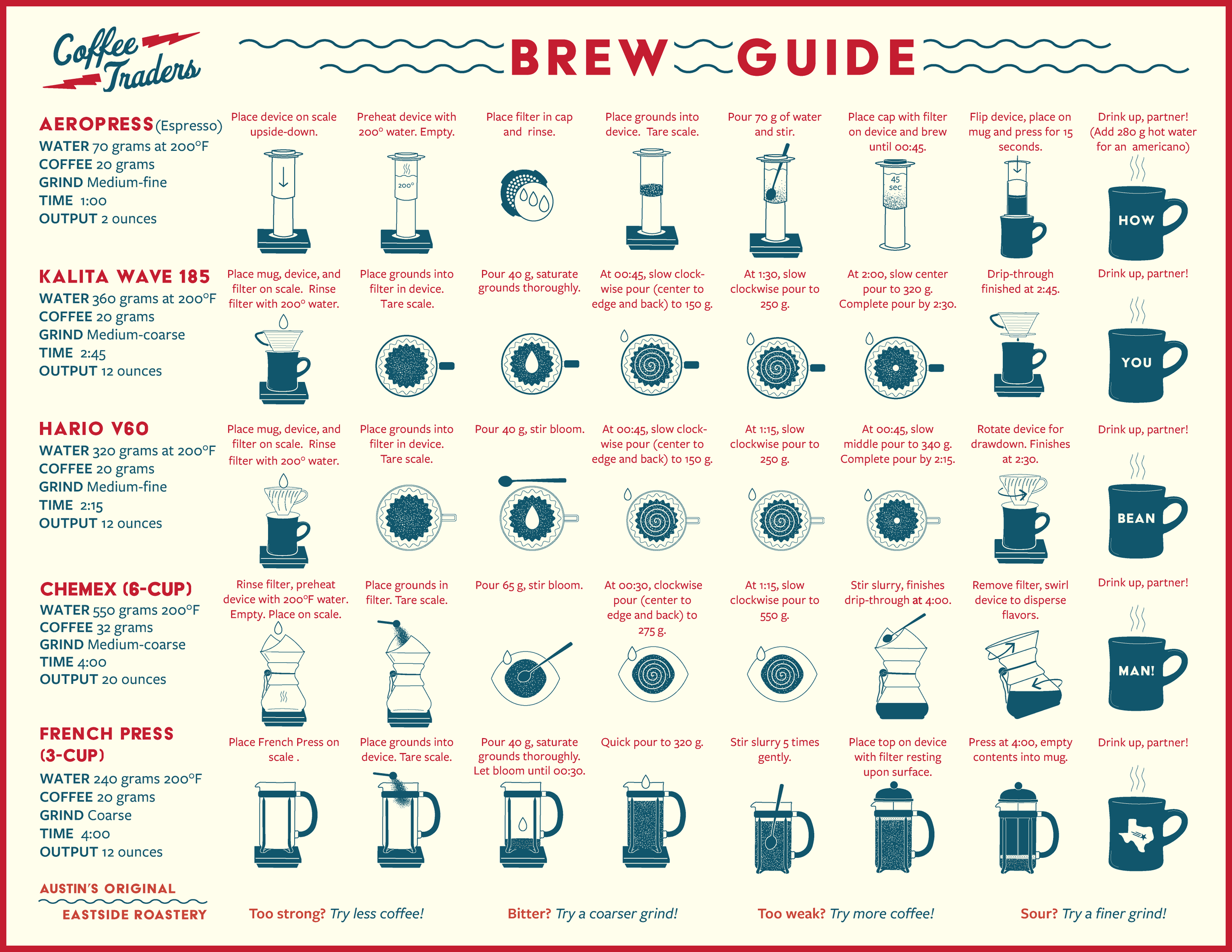 Coffee Traders

BREW GUIDE

AEROPRESS (Espresso)
WATER 70 grams at 200°F
COFFEE 20 grams
GRIND Medium-fine
TIME 1:00
OUTPUT 2 ounces

Place device on scale upside-down.

Preheat device with 200° water. Empty.

200°

Place filter in cap and rinse.

Place grounds into device. Tare scale.

Pour 70 g of water and stir.

Place cap with filter on device and brew until 00:45.

45 sec

Flip device, place on mug and press for 15 seconds.

Drink up, partner! (Add 280 g hot water for an americano)

HOW

KALITA WAVE 185
WATER 360 grams at 200°F
COFFEE 20 grams
GRIND Medium-coarse
TIME 2:45
OUTPUT 12 ounces

Place mug, device, and filter on scale. Rinse filter with 200° water.

Place grounds into filter in device. Tare scale.

Pour 40 g, saturate grounds thoroughly.

At 00:45, slow clockwise pour (center to edge and back) to 150 g.

At 1:30, slow clockwise pour to 250 g.

At 2:00, slow center pour to 320 g. Complete pour by 2:30.

Drip-through finished at 2:45.

Drink up, partner!

YOU

HARIO V60
WATER 320 grams at 200°F
COFFEE 20 grams
GRIND Medium-fine
TIME 2:15
OUTPUT 12 ounces

Place mug, device, and filter on scale. Rinse filter with 200° water.

Place grounds into filter in device. Tare scale.

Pour 40 g, stir bloom.

At 00:45, slow clockwise pour (center to edge and back) to 150 g.

At 1:15, slow clockwise pour to 250 g.

At 00:45, slow middle pour to 340 g. Complete pour by 2:15.

Rotate device for drawdown. Finishes at 2:30.

Drink up, partner!

BEAN

CHEMEX (6-CUP)
WATER 550 grams 200°F
COFFEE 32 grams
GRIND Medium-coarse
TIME 4:00
OUTPUT 20 ounces

Rinse filter, preheat device with 200°F water. Empty. Place on scale.

Place grounds in filter. Tare scale.

Pour 65 g, stir bloom.

At 00:30, clockwise pour (center to edge and back) to 275 g.

At 1:15, slow clockwise pour to 550 g.

Stir slurry, finishes drip-through at 4:00.

Remove filter, swirl device to disperse flavors.

Drink up, partner!

MAN!

FRENCH PRESS (3-CUP)
WATER 240 grams 200°F
COFFEE 20 grams
GRIND Coarse
TIME 4:00
OUTPUT 12 ounces

Place French Press on scale .

Place grounds into device. Tare scale.

Pour 40 g, saturate grounds thoroughly. Let bloom until 00:30.

Quick pour to 320 g.

Stir slurry 5 times gently.

Place top on device with filter resting upon surface.

Press at 4:00, empty contents into mug.

Drink up, partner!

AUSTIN'S ORIGINAL
EASTSIDE ROASTERY

Too strong? Try less coffee!
Bitter? Try a coarser grind!
Too weak? Try more coffee!
Sour? Try a finer grind!