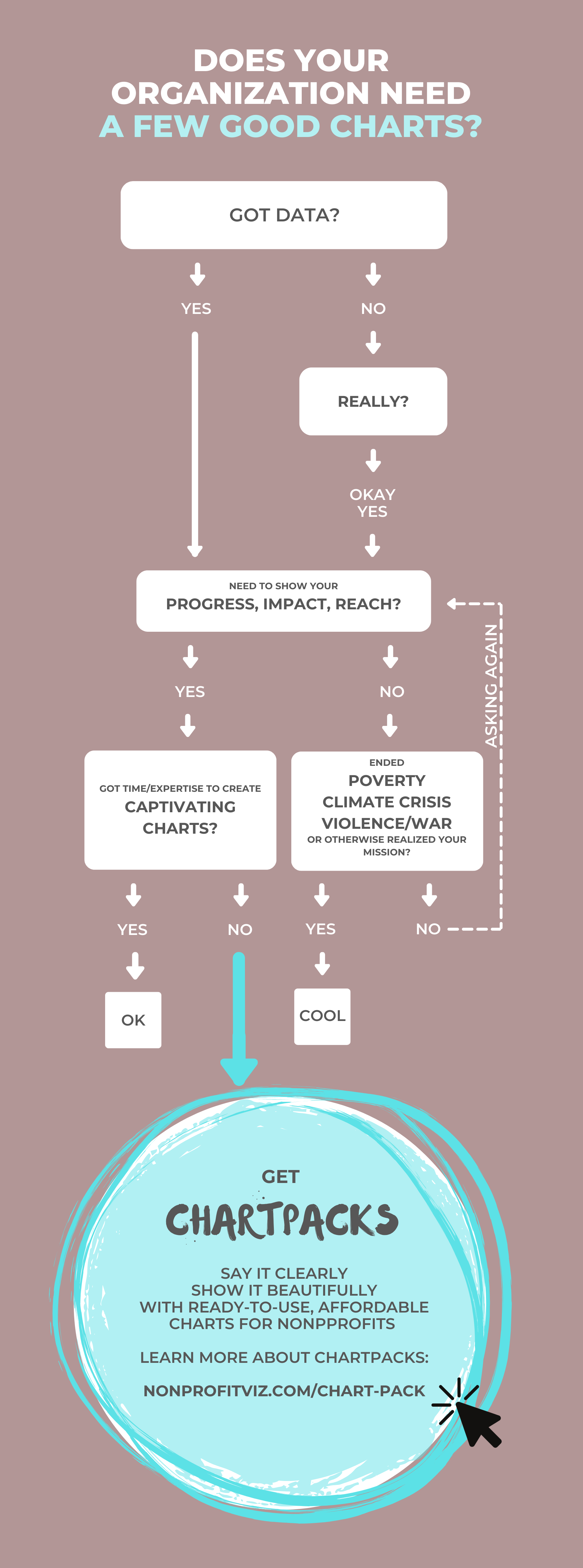 DOES YOUR ORGANIZATION NEED A FEW GOOD CHARTS?

GOT DATA?

YES

NO

REALLY?

OKAY YES

NEED TO SHOW YOUR
PROGRESS, IMPACT, REACH?

ASKING AGAIN

YES

NO

GOT TIME/EXPERTISE TO CREATE
CAPTIVATING CHARTS?

ENDED
POVERTY
CLIMATE CRISIS
VIOLENCE/WAR
OR OTHERWISE REALIZED YOUR MISSION?

YES

NO

YES

NO

OK

COOL

GET
CHARTPACKS

SAY IT CLEARLY
SHOW IT BEAUTIFULLY
WITH READY-TO-USE, AFFORDABLE CHARTS FOR NONPROFITS

LEARN MORE ABOUT CHARTPACKS:

NONPROFITVIZ.COM/CHART-PACK