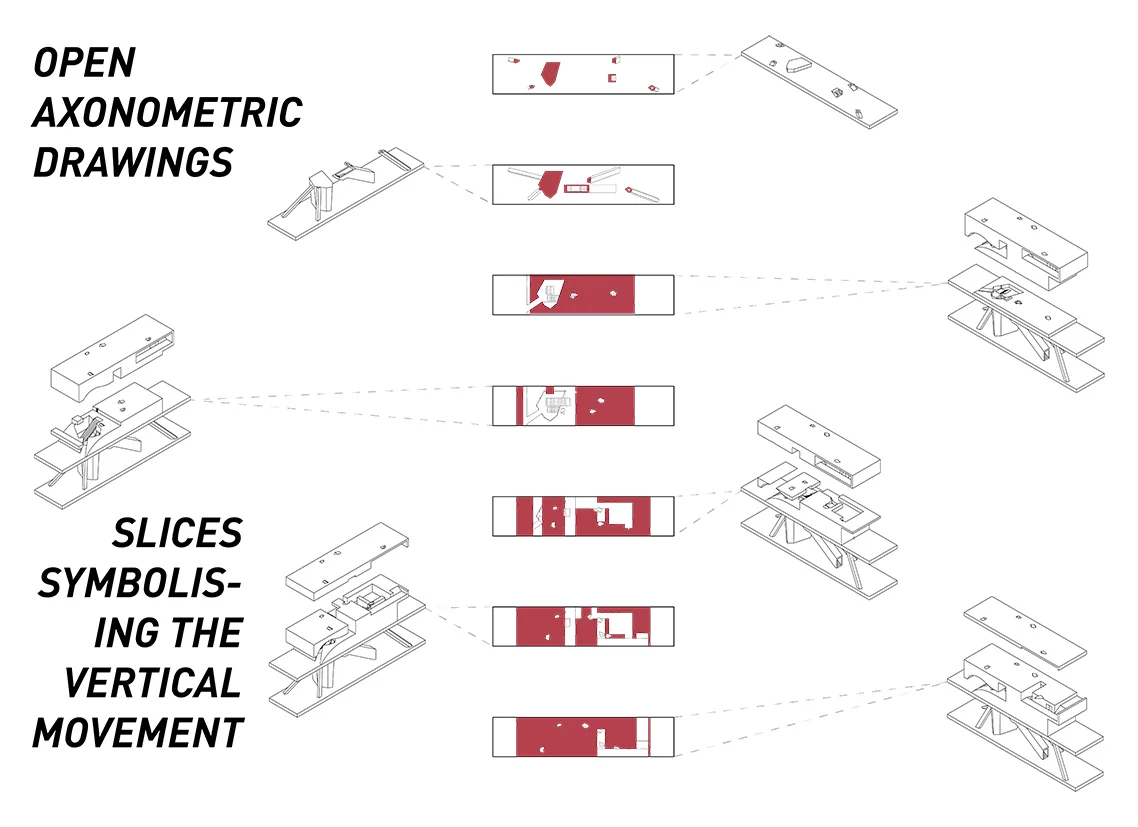 OPEN AXONOMETRIC DRAWINGS

SLICES SYMBOLISING THE VERTICAL MOVEMENT