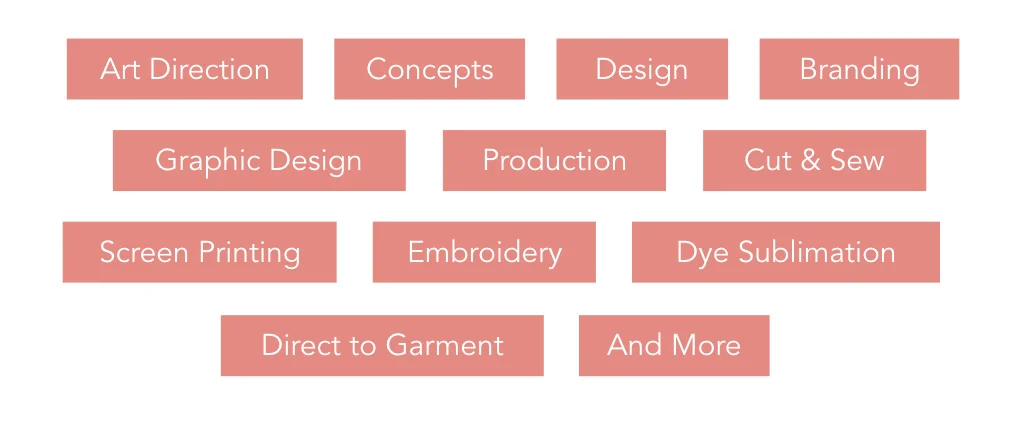 Art Direction

Concepts

Design

Branding

Graphic Design

Production

Cut & Sew

Screen Printing

Embroidery

Dye Sublimation

Direct to Garment

And More