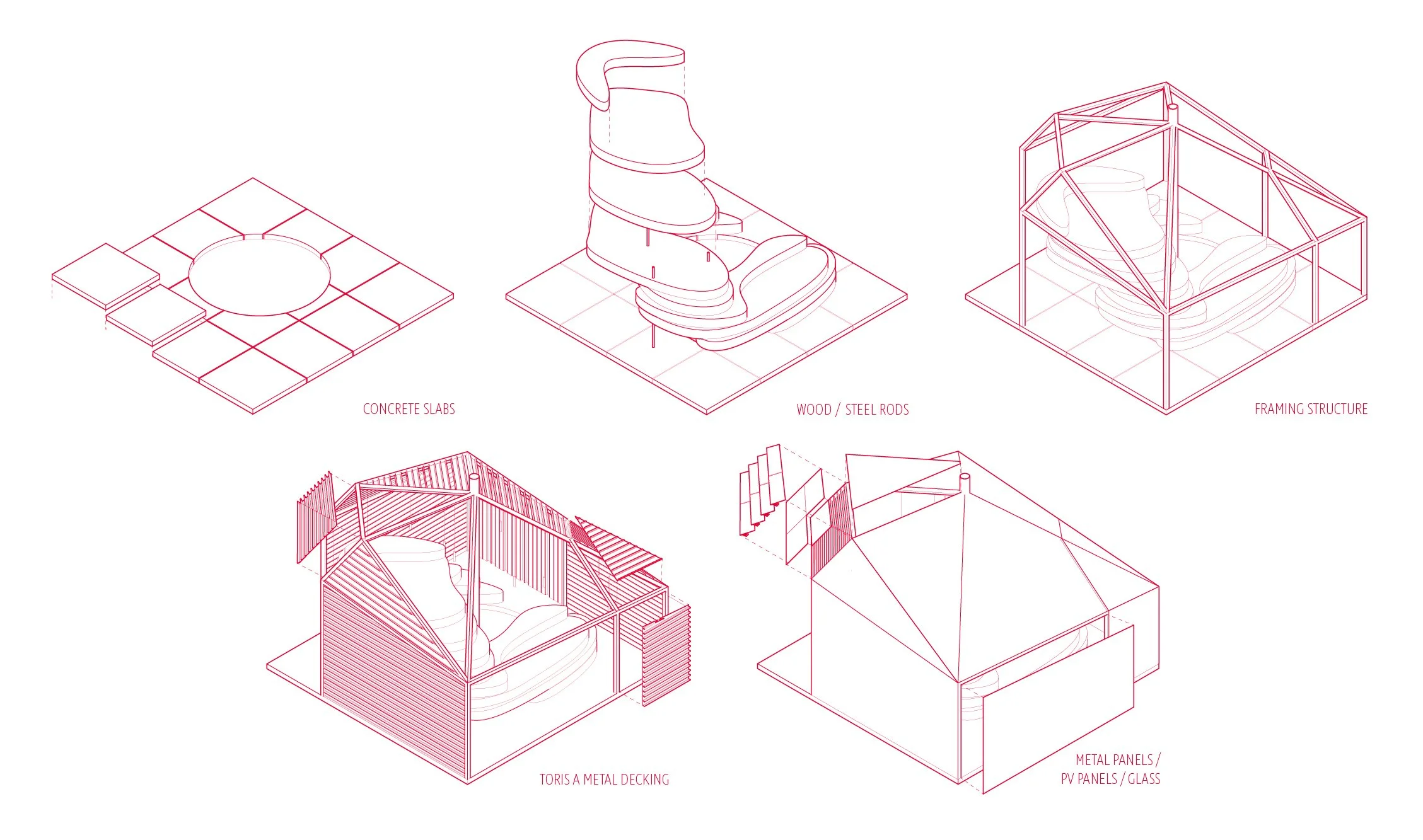 CONCRETE SLABS

WOOD / STEEL RODS

FRAMING STRUCTURE

TORIS A METAL DECKING

METAL PANELS / PV PANELS / GLASS