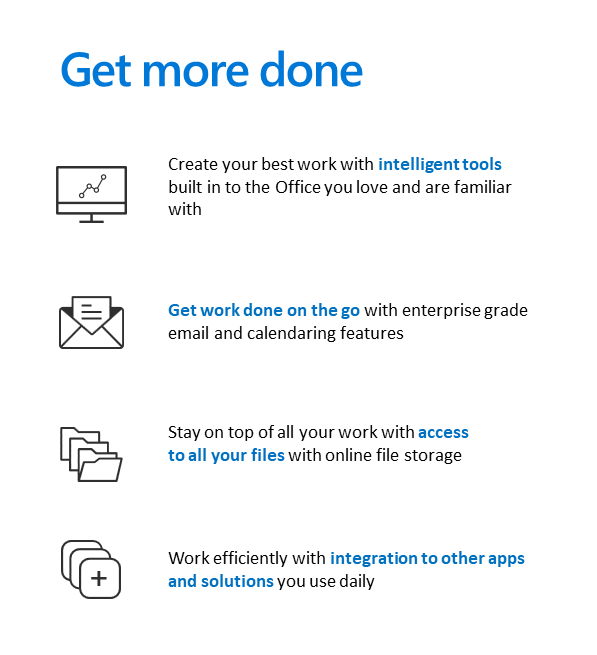 Get more done

Create your best work with intelligent tools built in to the Office you love and are familiar with

Get work done on the go with enterprise grade email and calendaring features

Stay on top of all your work with access to all your files with online file storage

Work efficiently with integration to other apps and solutions you use daily