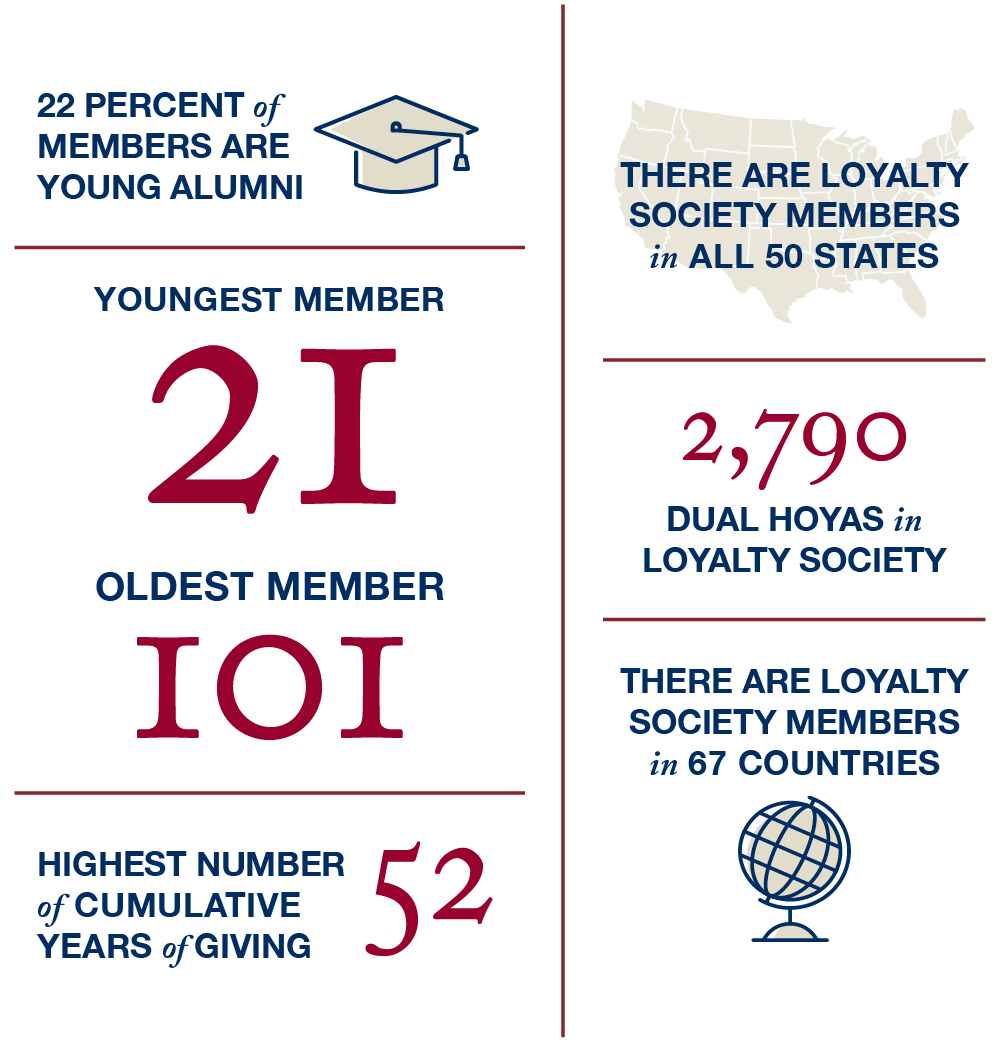 22 PERCENT of MEMBERS ARE YOUNG ALUMNI

YOUNGEST MEMBER

21

OLDEST MEMBER

101

HIGHEST NUMBER of CUMULATIVE YEARS of GIVING

52

THERE ARE LOYALTY SOCIETY MEMBERS in ALL 50 STATES

2,790

DUAL HOYAS in LOYALTY SOCIETY

THERE ARE LOYALTY SOCIETY MEMBERS in 67 COUNTRIES