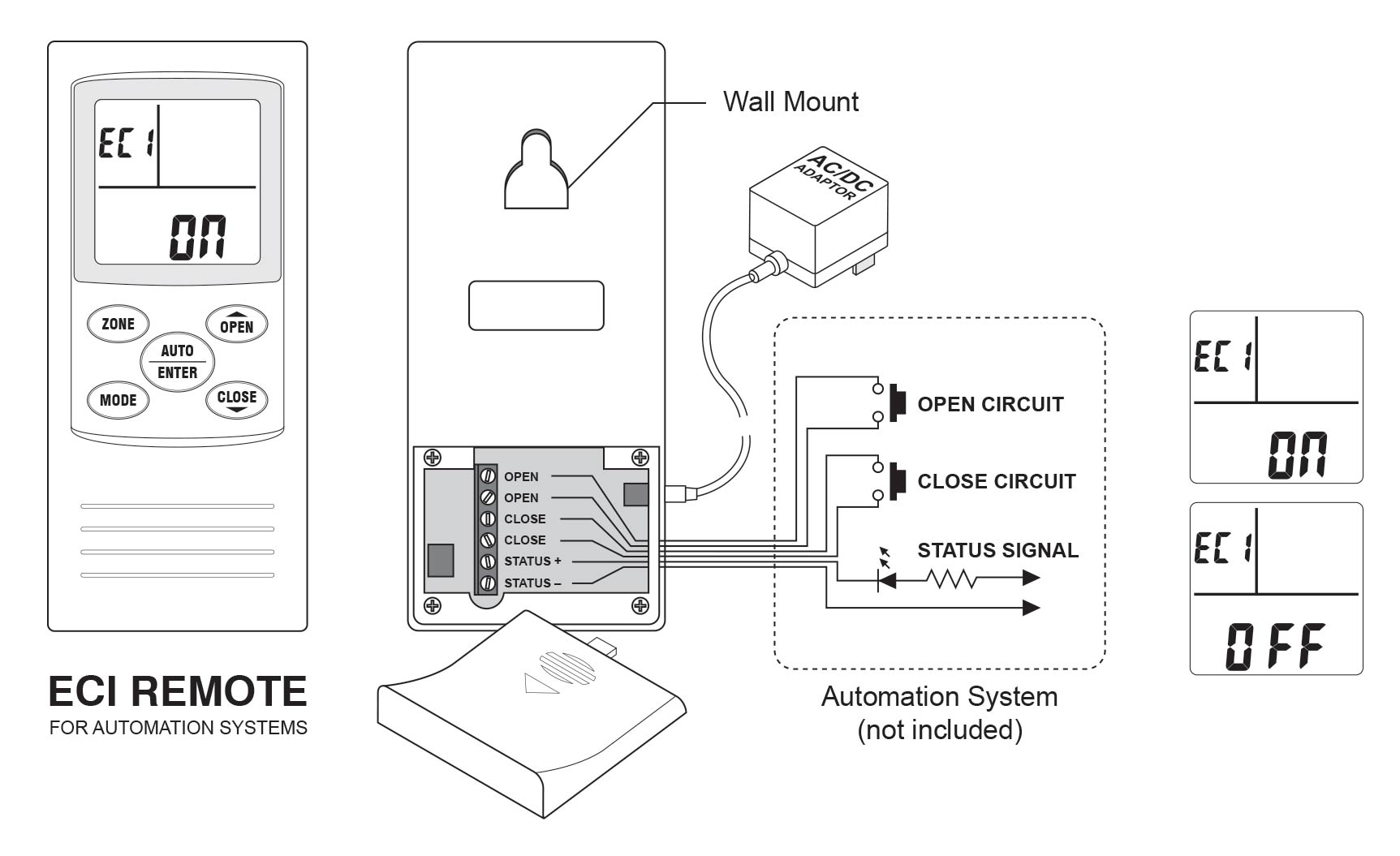 EC 1

ON

ZONE
OPEN
AUTO
ENTER
MODE
CLOSE

ECI REMOTE
FOR AUTOMATION SYSTEMS

Wall Mount

AC/DC
ADAPTOR

OPEN
OPEN
CLOSE
CLOSE
STATUS +
STATUS –

OPEN CIRCUIT
CLOSE CIRCUIT
STATUS SIGNAL

Automation System
(not included)

EC 1

ON

EC 1

OFF