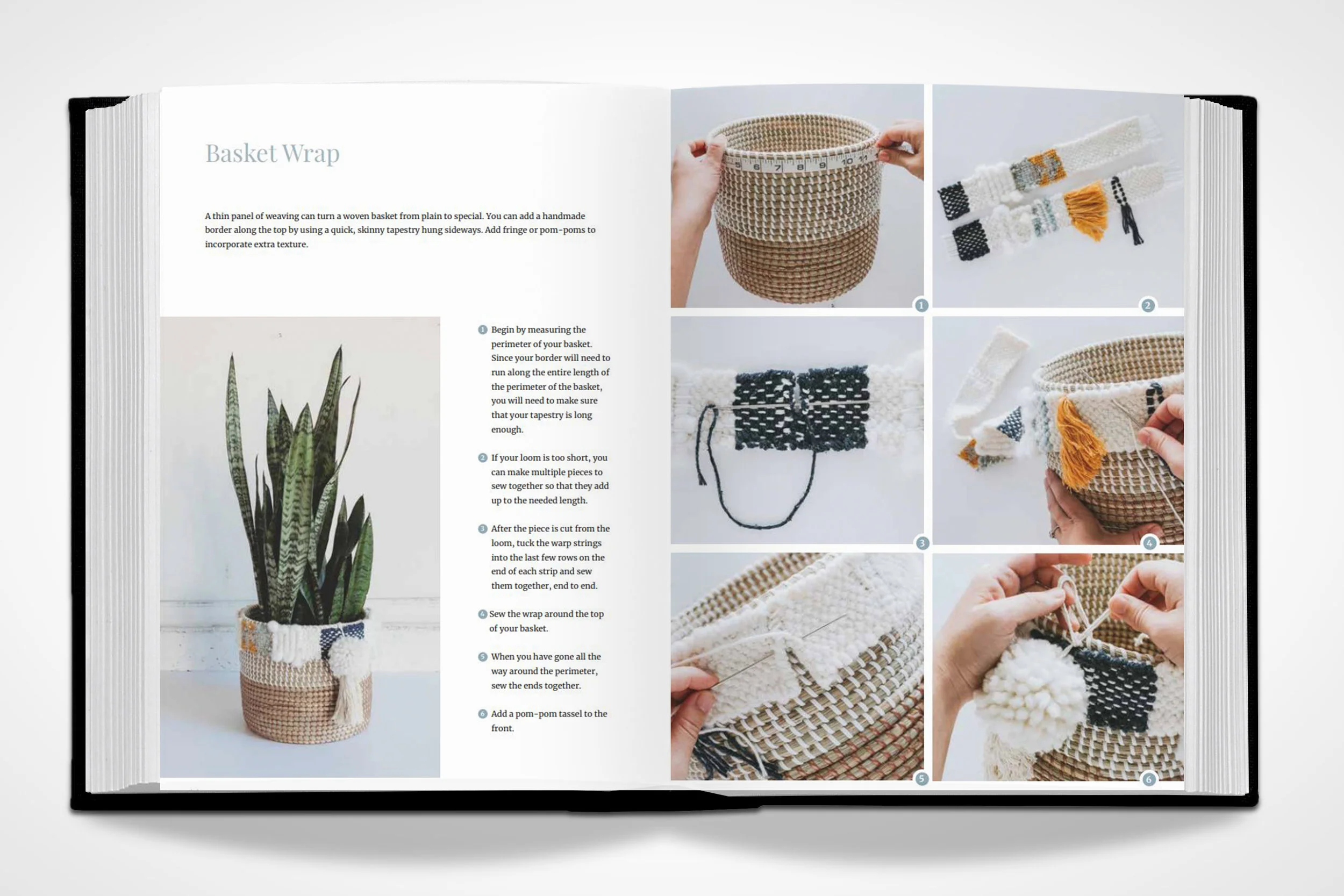 Basket Wrap

A thin panel of weaving can turn a woven basket from plain to special. You can add a handmade border along the top by using a quick, skinny tapestry hung sideways. Add fringe or pom-poms to incorporate extra texture.

1 Begin by measuring the perimeter of your basket. Since your border will need to run along the entire length of the perimeter of the basket, you will need to make sure that your tapestry is long enough.

2 If your loom is too short, you can make multiple pieces to sew together so that they add up to the needed length.

3 After the piece is cut from the loom, tuck the warp strings into the last few rows on the end of each strip and sew them together, end to end.

4 Sew the wrap around the top of your basket.

5 When you have gone all the way around the perimeter, sew the ends together.

6 Add a pom-pom tassel to the front.

5 6 7 8 9 10 11

1

2

3

4

5

6