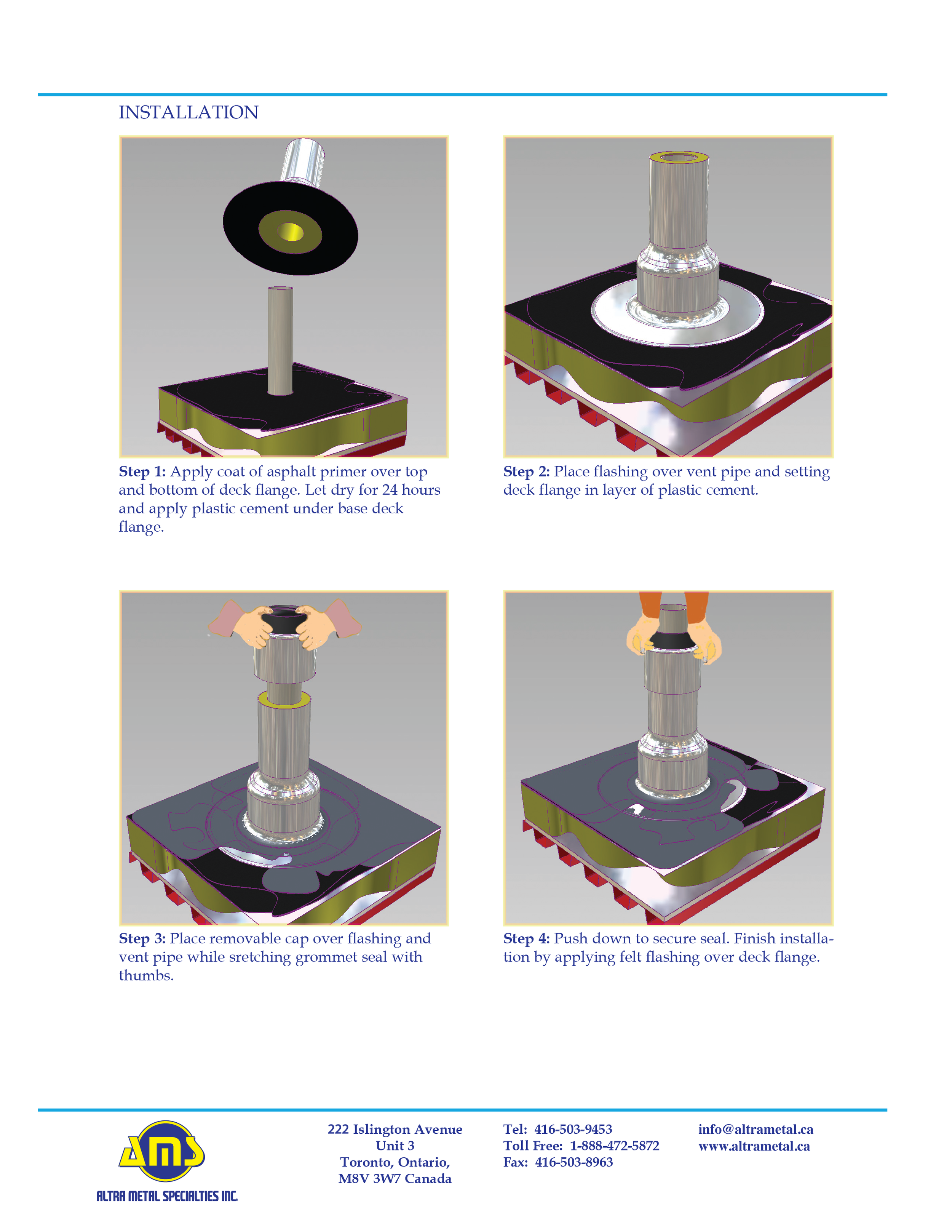 INSTALLATION

**Step 1:** Apply coat of asphalt primer over top and bottom of deck flange. Let dry for 24 hours and apply plastic cement under base deck flange.

**Step 2:** Place flashing over vent pipe and setting deck flange in layer of plastic cement.

**Step 3:** Place removable cap over flashing and vent pipe while sretching grommet seal with thumbs.

**Step 4:** Push down to secure seal. Finish installation by applying felt flashing over deck flange.

AMS
ALTRA METAL SPECIALTIES INC.

222 Islington Avenue
Unit 3
Toronto, Ontario,
M8V 3W7 Canada

Tel: 416-503-9453
Toll Free: 1-888-472-5872
Fax: 416-503-8963

info@altrametal.ca
www.altrametal.ca