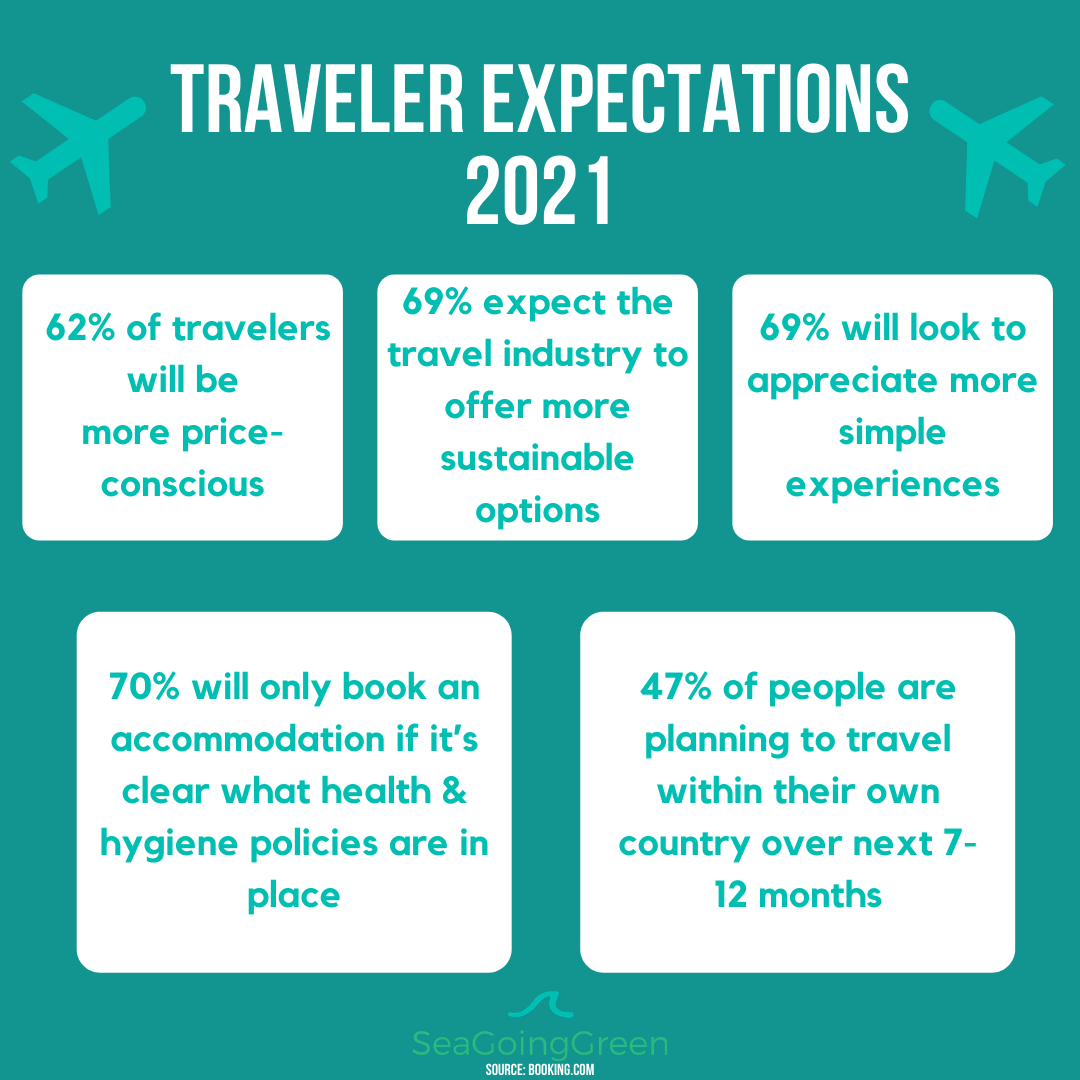 TRAVELER EXPECTATIONS 2021

62% of travelers will be more price-conscious

69% expect the travel industry to offer more sustainable options

69% will look to appreciate more simple experiences

70% will only book an accommodation if it's clear what health & hygiene policies are in place

47% of people are planning to travel within their own country over next 7-12 months

SeaGoingGreen

SOURCE: BOOKING.COM