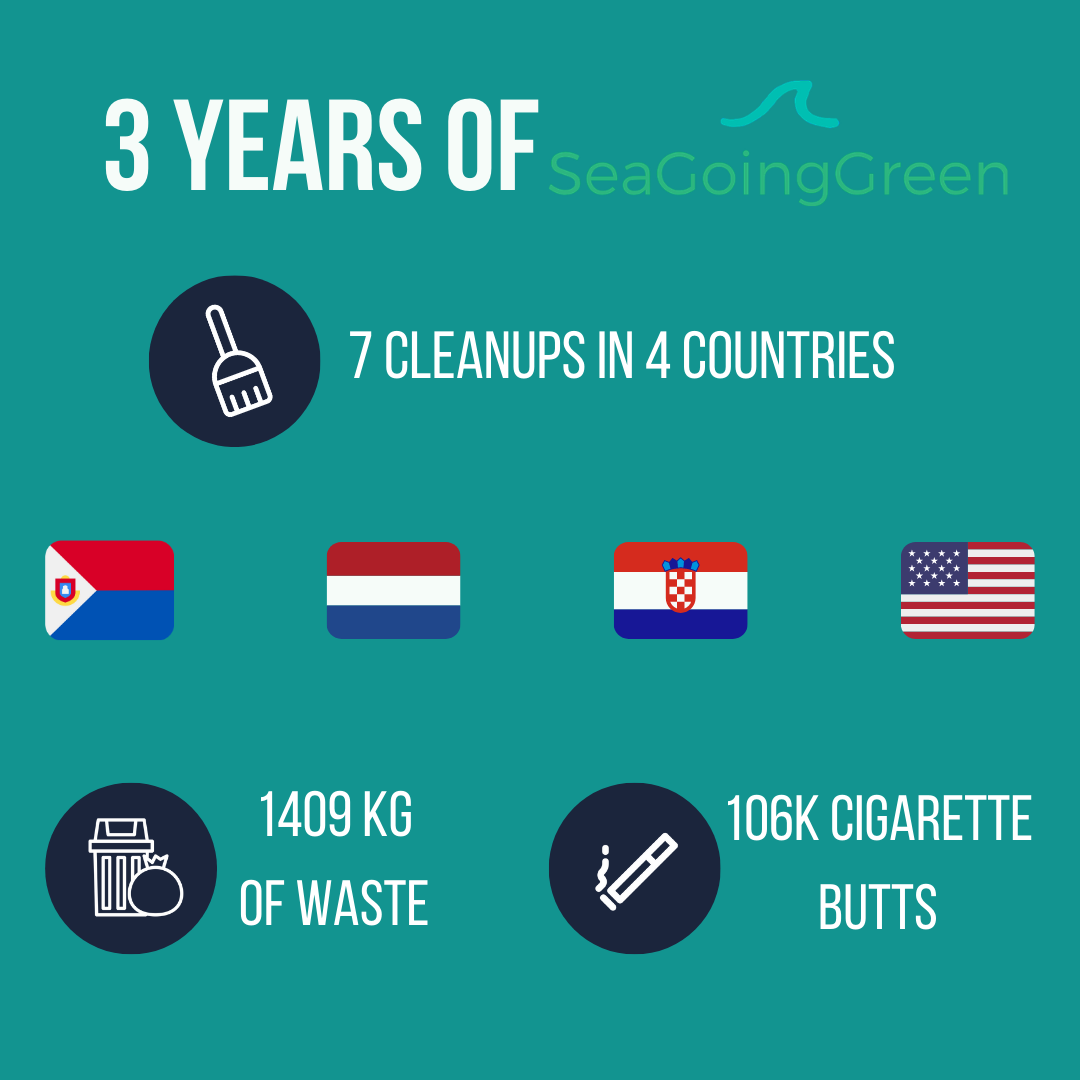 3 YEARS OF SeaGoingGreen

7 CLEANUPS IN 4 COUNTRIES

1409 KG OF WASTE

106K CIGARETTE BUTTS