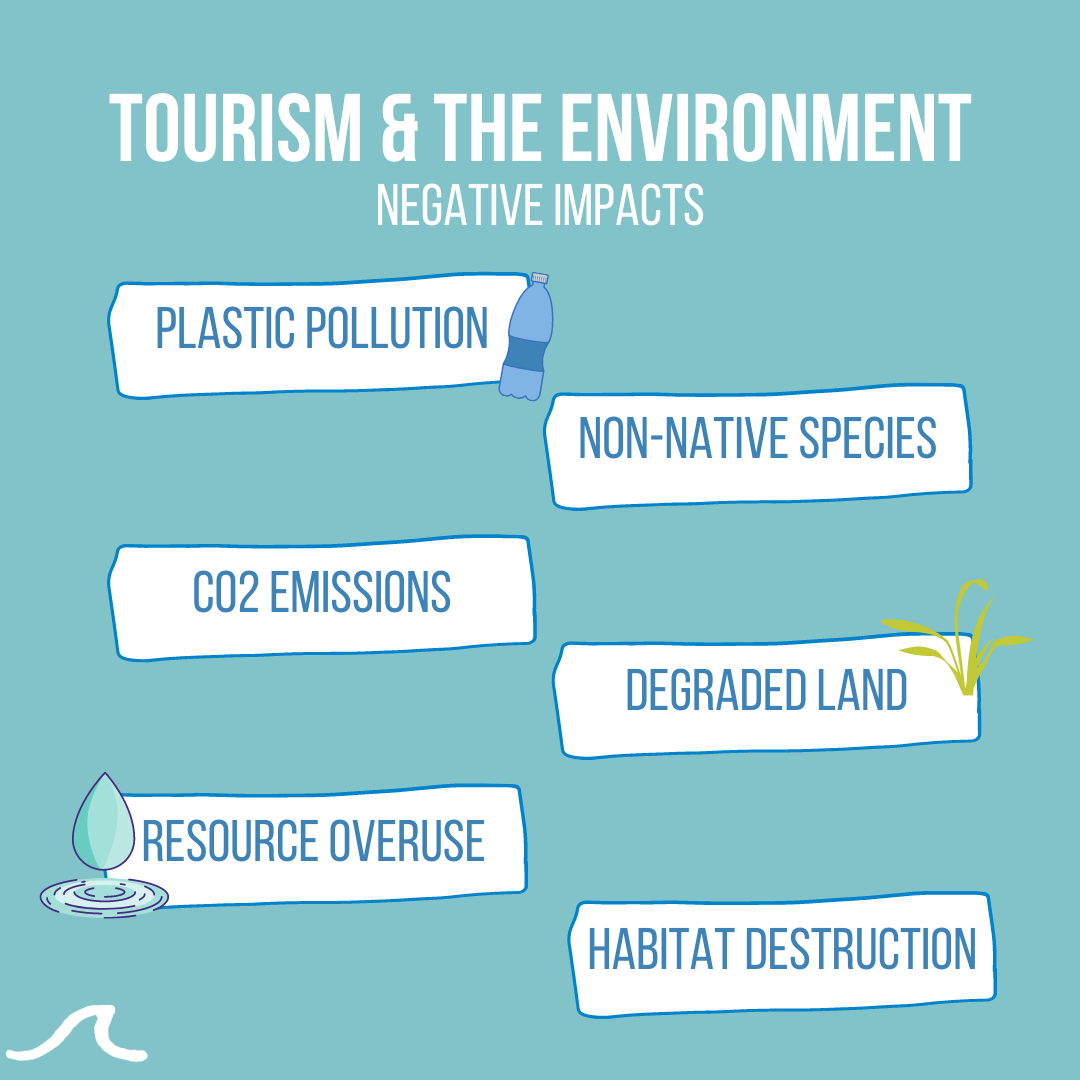 TOURISM & THE ENVIRONMENT
NEGATIVE IMPACTS

PLASTIC POLLUTION

NON-NATIVE SPECIES

CO2 EMISSIONS

DEGRADED LAND

RESOURCE OVERUSE

HABITAT DESTRUCTION