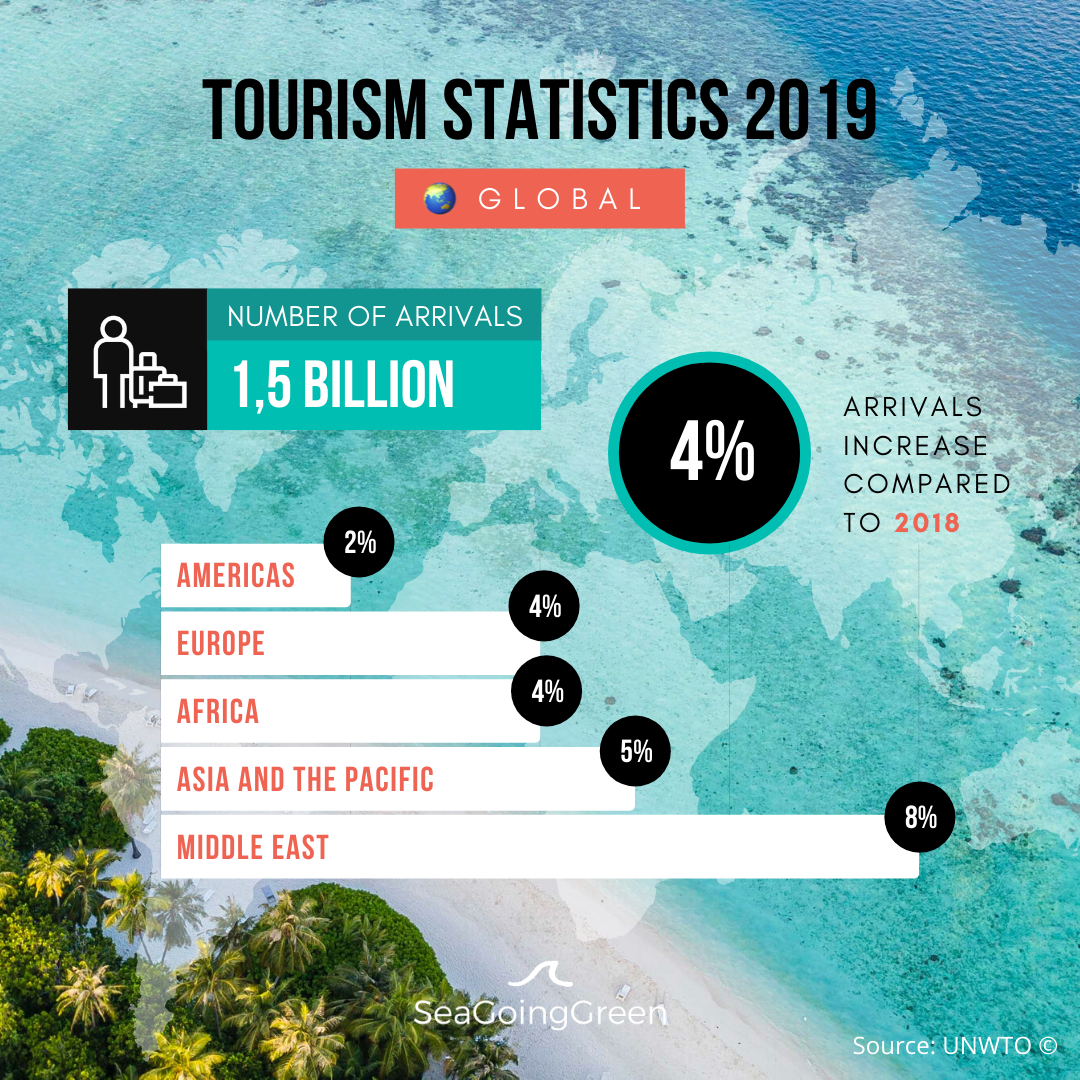 TOURISM STATISTICS 2019

GLOBAL

NUMBER OF ARRIVALS
1,5 BILLION

4%
ARRIVALS INCREASE COMPARED TO 2018

AMERICAS 2%
EUROPE 4%
AFRICA 4%
ASIA AND THE PACIFIC 5%
MIDDLE EAST 8%

SeaGoingGreen

Source: UNWTO ©