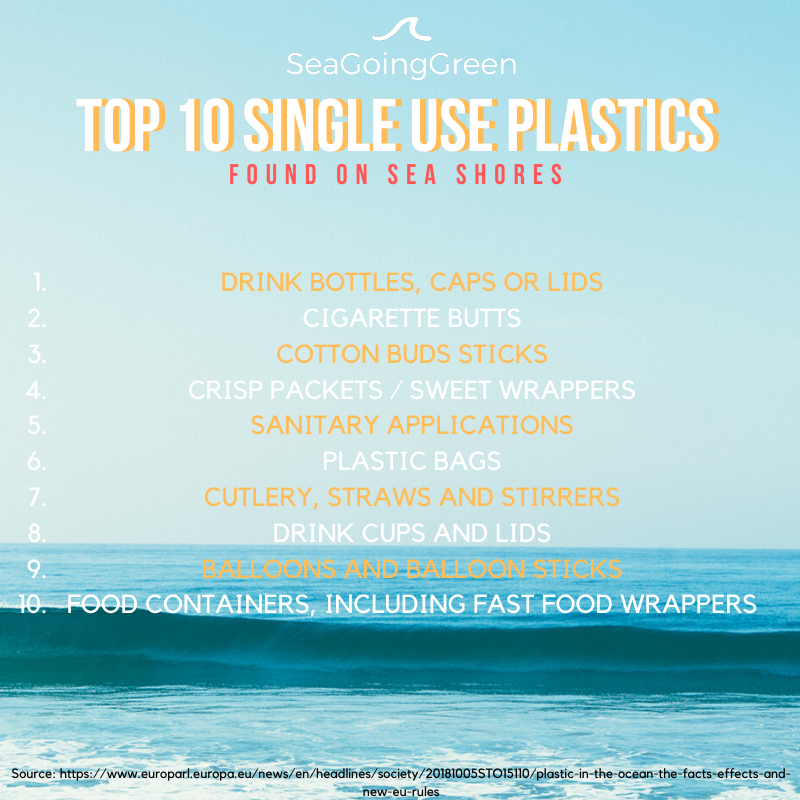 SeaGoingGreen

TOP 10 SINGLE USE PLASTICS

FOUND ON SEA SHORES

1. DRINK BOTTLES, CAPS OR LIDS
2. CIGARETTE BUTTS
3. COTTON BUDS STICKS
4. CRISP PACKETS / SWEET WRAPPERS
5. SANITARY APPLICATIONS
6. PLASTIC BAGS
7. CUTLERY, STRAWS AND STIRRERS
8. DRINK CUPS AND LIDS
9. BALLOONS AND BALLOON STICKS
10. FOOD CONTAINERS, INCLUDING FAST FOOD WRAPPERS

Source: https://www.europarl.europa.eu/news/en/headlines/society/20181005STO15110/plastic-in-the-ocean-the-facts-effects-and-new-eu-rules