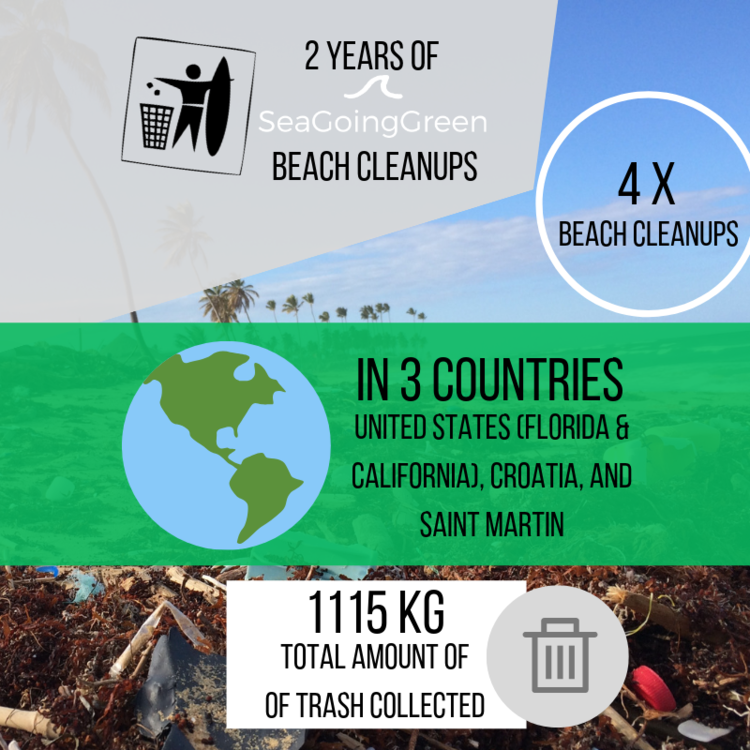 2 YEARS OF
SeaGoingGreen
BEACH CLEANUPS

4 X
BEACH CLEANUPS

IN 3 COUNTRIES
UNITED STATES (FLORIDA & CALIFORNIA), CROATIA, AND SAINT MARTIN

1115 KG
TOTAL AMOUNT OF OF TRASH COLLECTED