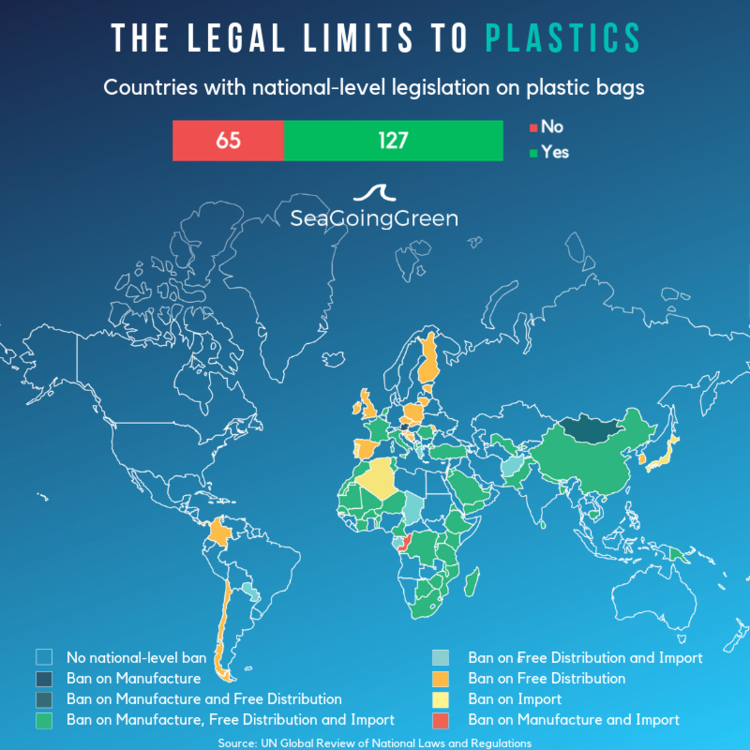 THE LEGAL LIMITS TO PLASTICS

Countries with national-level legislation on plastic bags

65 127

No
Yes

SeaGoingGreen

No national-level ban
Ban on Manufacture
Ban on Manufacture and Free Distribution
Ban on Manufacture, Free Distribution and Import

Ban on Free Distribution and Import
Ban on Free Distribution
Ban on Import
Ban on Manufacture and Import

Source: UN Global Review of National Laws and Regulations