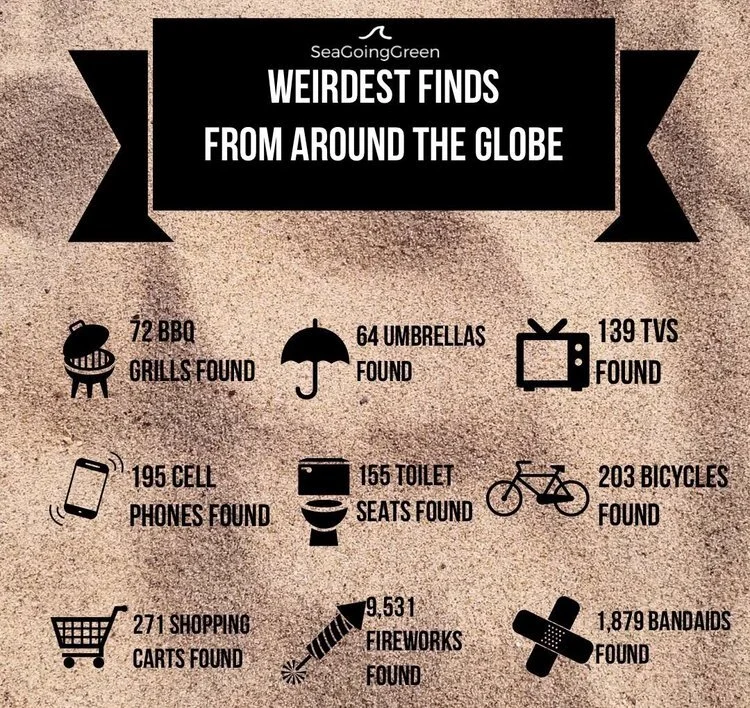 SeaGoingGreen
WEIRDEST FINDS
FROM AROUND THE GLOBE

72 BBQ GRILLS FOUND

64 UMBRELLAS FOUND

139 TVS FOUND

195 CELL PHONES FOUND

155 TOILET SEATS FOUND

203 BICYCLES FOUND

271 SHOPPING CARTS FOUND

9,531 FIREWORKS FOUND

1,879 BANDAIDS FOUND