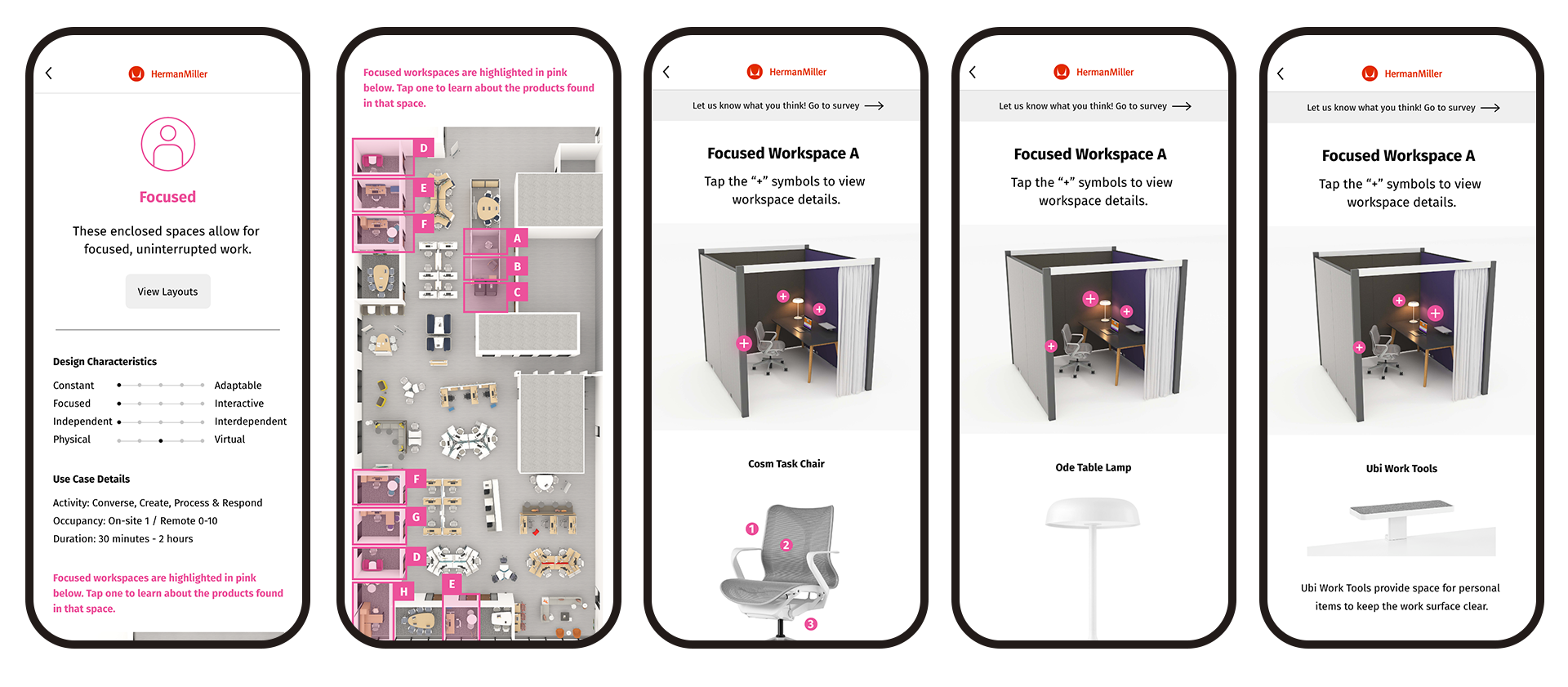 HermanMiller

Focused

These enclosed spaces allow for focused, uninterrupted work.

View Layouts

Design Characteristics

Constant Adaptable
Focused Interactive
Independent Interdependent
Physical Virtual

Use Case Details

Activity: Converse, Create, Process & Respond
Occupancy: On-site 1 / Remote 0-10
Duration: 30 minutes - 2 hours

Focused workspaces are highlighted in pink below. Tap one to learn about the products found in that space.

Focused workspaces are highlighted in pink below. Tap one to learn about the products found in that space.

D
E
F
A
B
C
F
G
D
H
E

HermanMiller

Let us know what you think! Go to survey

Focused Workspace A

Tap the "+" symbols to view workspace details.

Cosm Task Chair

1
2
3

HermanMiller

Let us know what you think! Go to survey

Focused Workspace A

Tap the "+" symbols to view workspace details.

Ode Table Lamp

HermanMiller

Let us know what you think! Go to survey

Focused Workspace A

Tap the "+" symbols to view workspace details.

Ubi Work Tools

Ubi Work Tools provide space for personal items to keep the work surface clear.