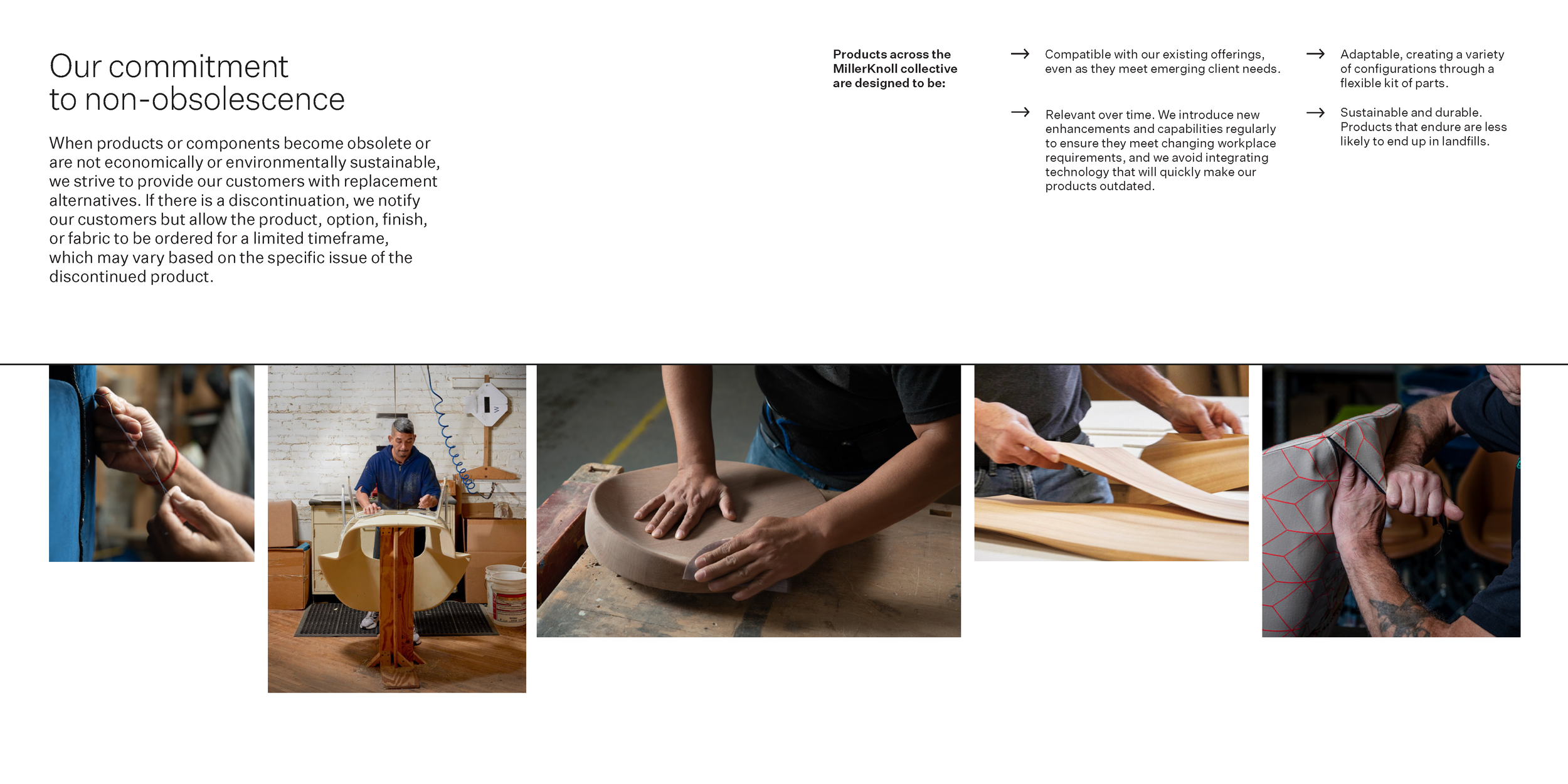 Our commitment
to non-obsolescence

When products or components become obsolete or are not economically or environmentally sustainable, we strive to provide our customers with replacement alternatives. If there is a discontinuation, we notify our customers but allow the product, option, finish, or fabric to be ordered for a limited timeframe, which may vary based on the specific issue of the discontinued product.

Products across the MillerKnoll collective are designed to be:

→ Compatible with our existing offerings, even as they meet emerging client needs.

→ Relevant over time. We introduce new enhancements and capabilities regularly to ensure they meet changing workplace requirements, and we avoid integrating technology that will quickly make our products outdated.

→ Adaptable, creating a variety of configurations through a flexible kit of parts.

→ Sustainable and durable. Products that endure are less likely to end up in landfills.