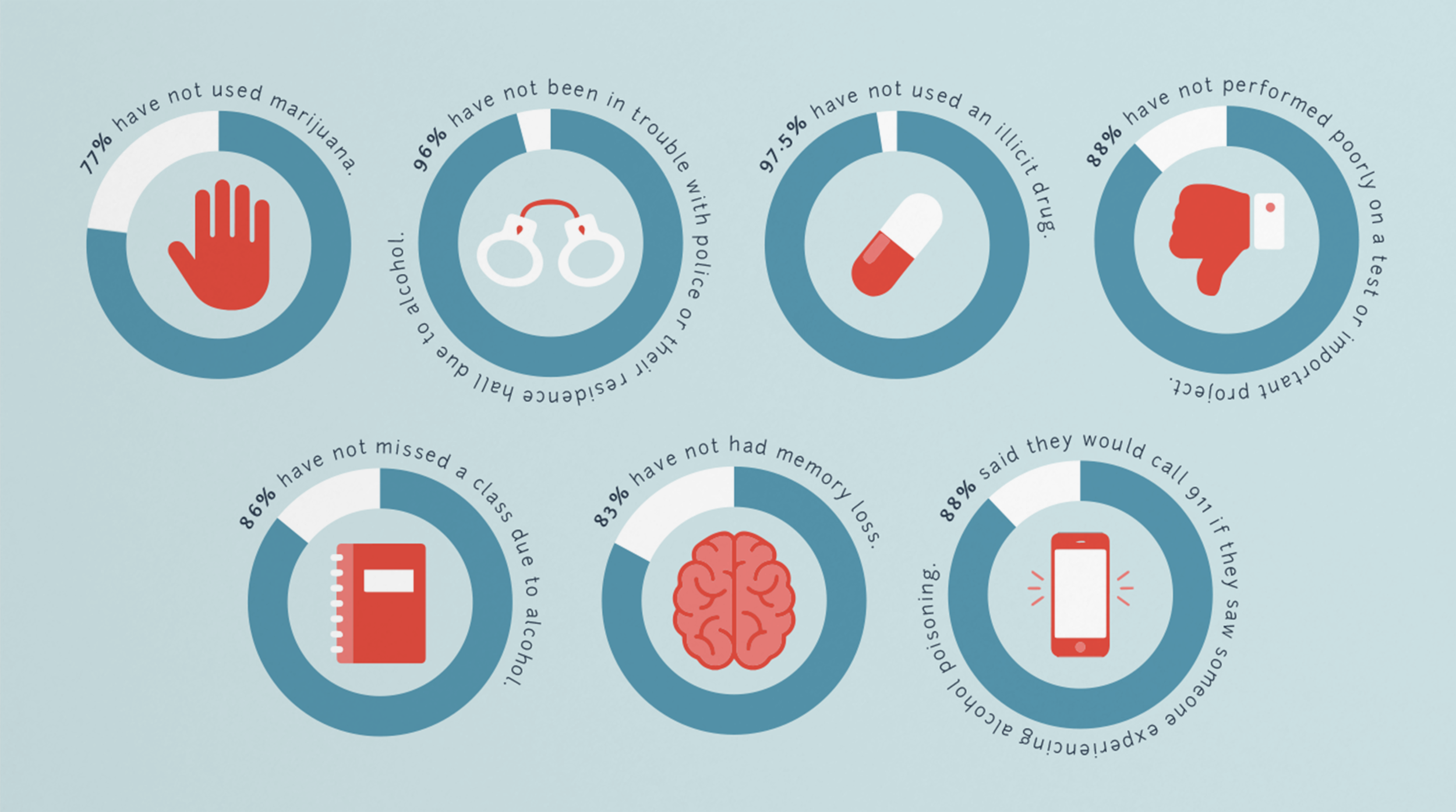 77% have not used marijuana.

96% have not been in trouble with police or their residence hall due to alcohol.

97.5% have not used an illicit drug.

88% have not performed poorly on a test or important project.

86% have not missed a class due to alcohol.

83% have not had memory loss.

88% said they would call 911 if they saw someone experiencing alcohol poisoning.