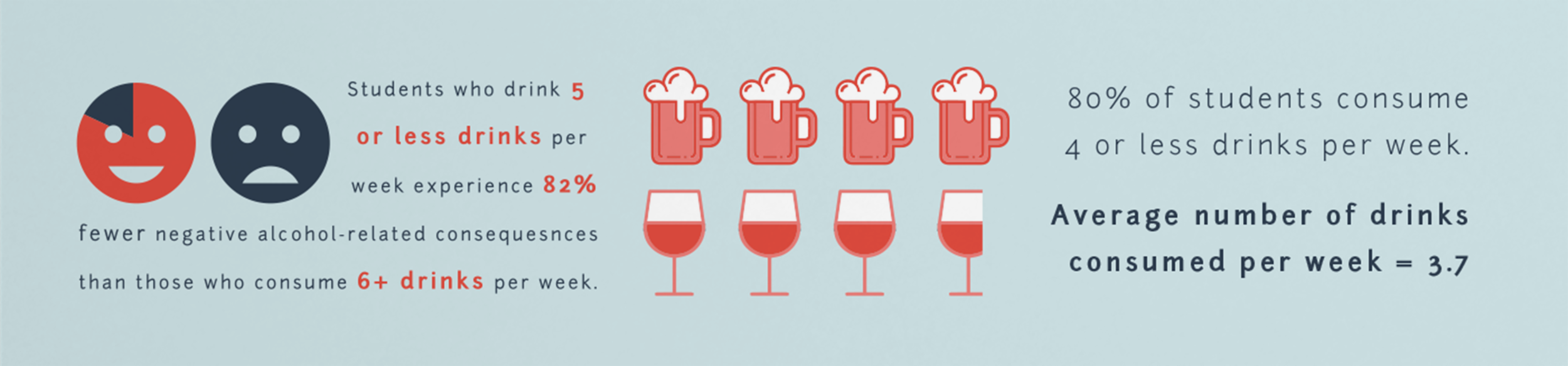 Students who drink 5 or less drinks per week experience 82% fewer negative alcohol-related consequesnces than those who consume 6+ drinks per week.

80% of students consume 4 or less drinks per week.

Average number of drinks consumed per week = 3.7