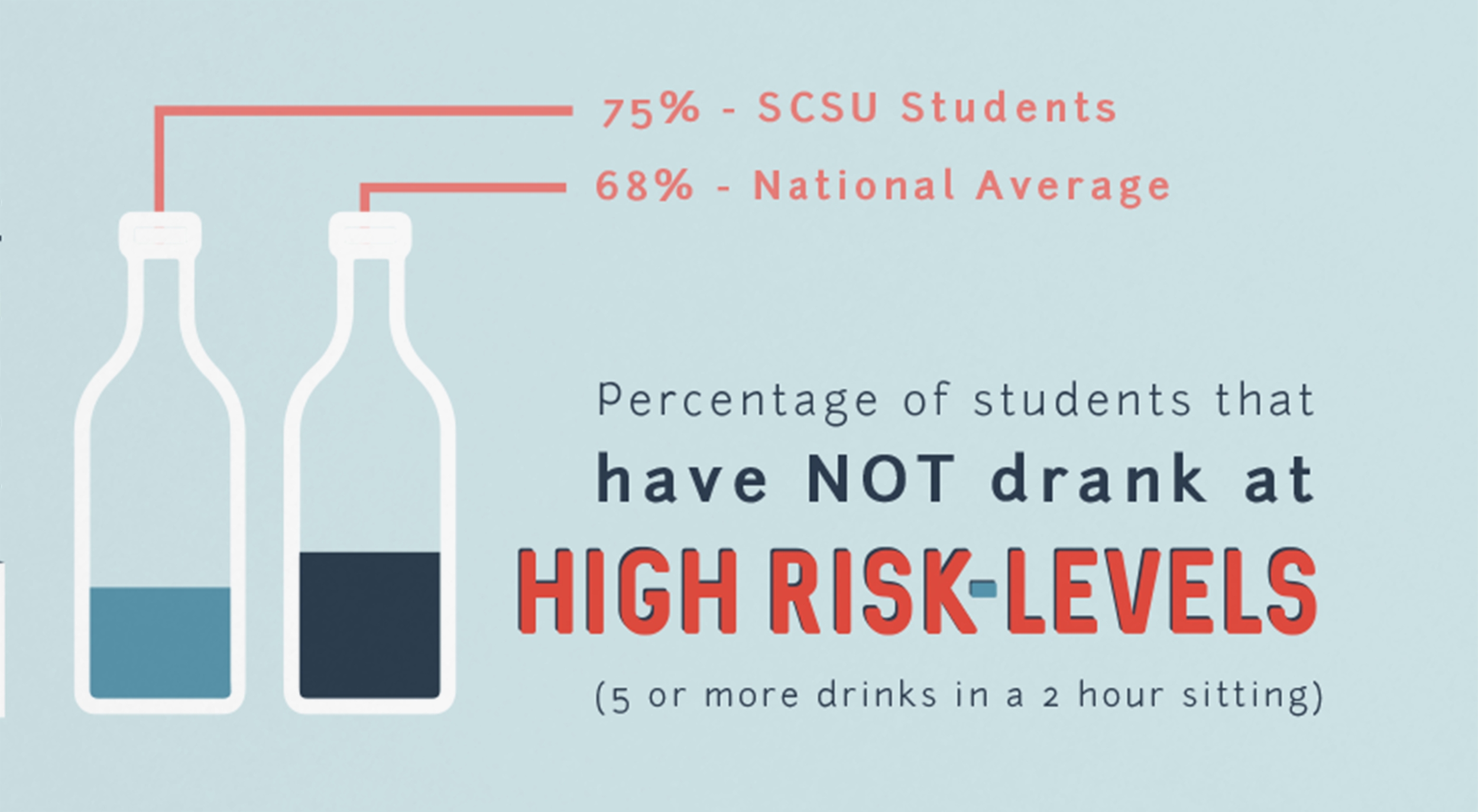 75% - SCSU Students

68% - National Average

Percentage of students that have NOT drank at HIGH RISK-LEVELS (5 or more drinks in a 2 hour sitting)