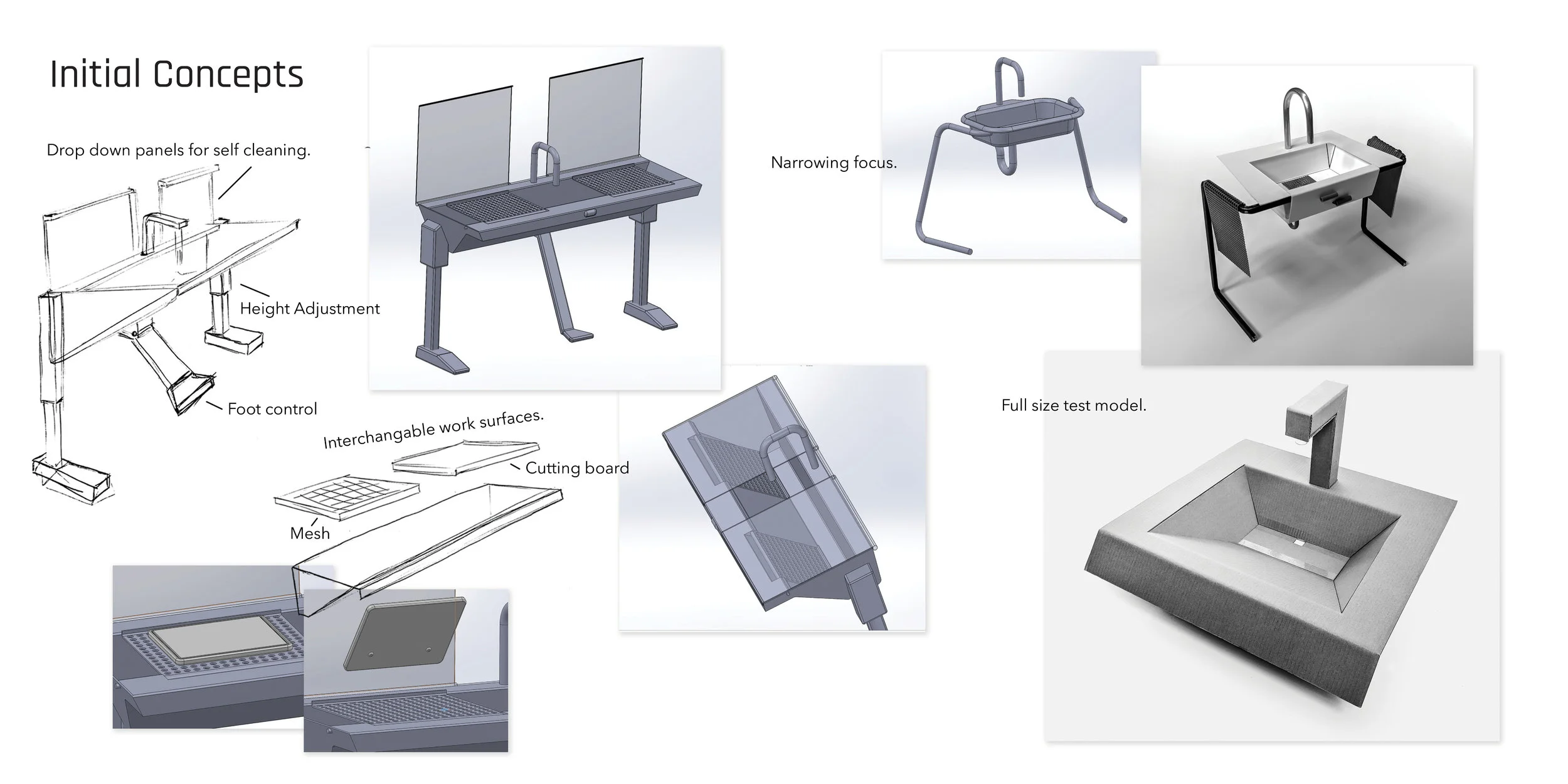 Initial Concepts

Drop down panels for self cleaning.

Height Adjustment

Foot control

Interchangable work surfaces.

Cutting board

Mesh

Narrowing focus.

Full size test model.